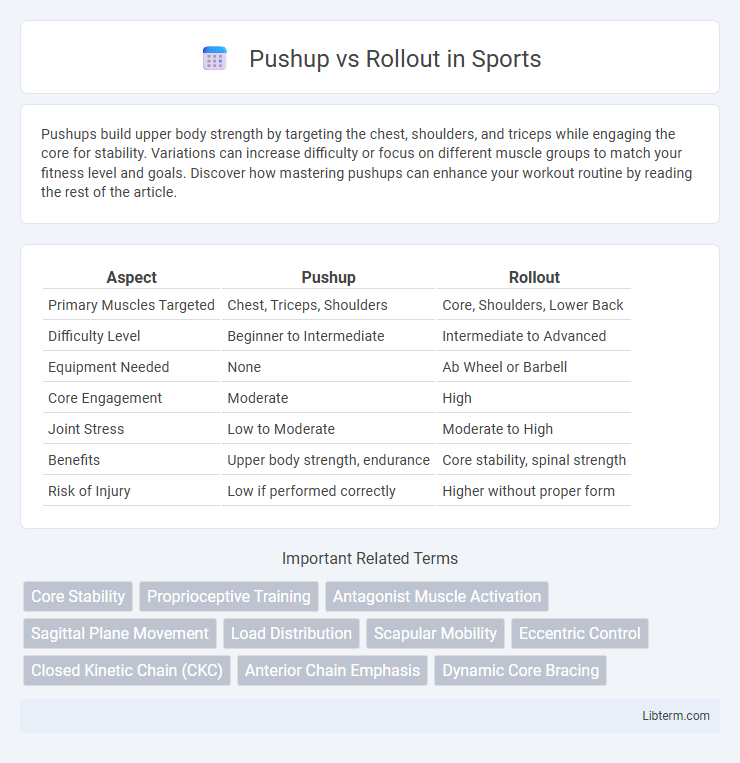 Pushup vs Rollout in Sports

Pushups build upper body strength by targeting the chest, shoulders, and triceps while engaging the core for stability. Variations can increase difficulty or focus on different muscle groups to match your fitness level and goals. Discover how mastering pushups can enhance your workout routine by reading the rest of the article.

| Aspect | Pushup | Rollout |
|---|---|---|
| Primary Muscles Targeted | Chest, Triceps, Shoulders | Core, Shoulders, Lower Back |
| Difficulty Level | Beginner to Intermediate | Intermediate to Advanced |
| Equipment Needed | None | Ab Wheel or Barbell |
| Core Engagement | Moderate | High |
| Joint Stress | Low to Moderate | Moderate to High |
| Benefits | Upper body strength, endurance | Core stability, spinal strength |
| Risk of Injury | Low if performed correctly | Higher without proper form |

Important Related Terms

Core Stability
Proprioceptive Training
Antagonist Muscle Activation
Sagittal Plane Movement
Load Distribution
Scapular Mobility
Eccentric Control
Closed Kinetic Chain (CKC)
Anterior Chain Emphasis
Dynamic Core Bracing

Libterm.com