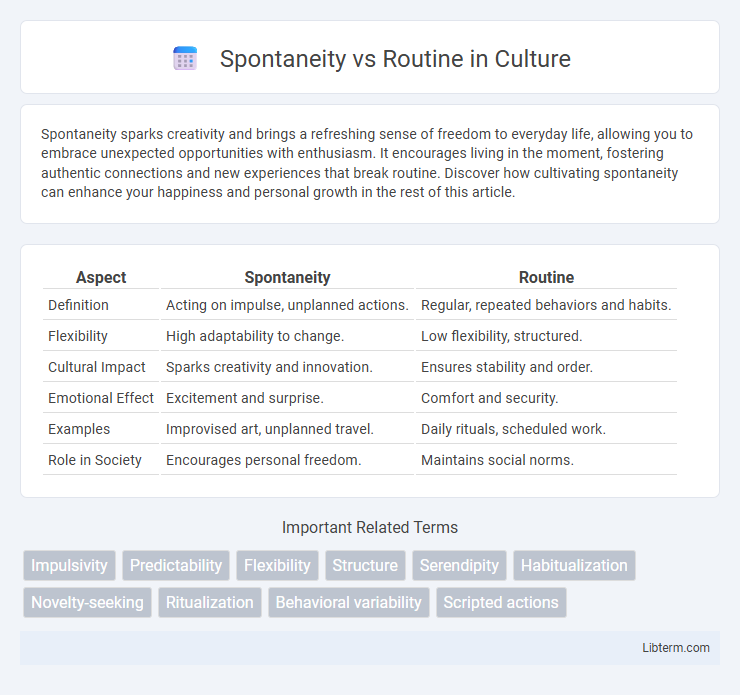 Spontaneity vs Routine in Culture

Spontaneity sparks creativity and brings a refreshing sense of freedom to everyday life, allowing you to embrace unexpected opportunities with enthusiasm. It encourages living in the moment, fostering authentic connections and new experiences that break routine. Discover how cultivating spontaneity can enhance your happiness and personal growth in the rest of this article.

| Aspect | Spontaneity | Routine |
|---|---|---|
| Definition | Acting on impulse, unplanned actions. | Regular, repeated behaviors and habits. |
| Flexibility | High adaptability to change. | Low flexibility, structured. |
| Cultural Impact | Sparks creativity and innovation. | Ensures stability and order. |
| Emotional Effect | Excitement and surprise. | Comfort and security. |
| Examples | Improvised art, unplanned travel. | Daily rituals, scheduled work. |
| Role in Society | Encourages personal freedom. | Maintains social norms. |

Important Related Terms

Impulsivity Predictability Flexibility Structure Serendipity Habitualization Novelty-seeking Ritualization Behavioral variability Scripted actions

Libterm.com