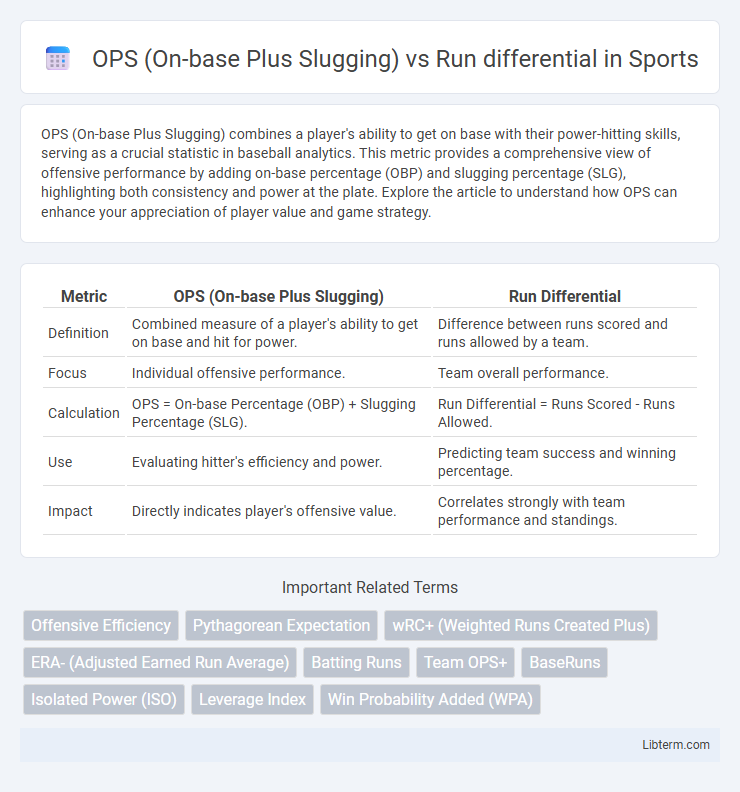 OPS (On-base Plus Slugging) vs Run differential in Sports

OPS (On-base Plus Slugging) combines a player's ability to get on base with their power-hitting skills, serving as a crucial statistic in baseball analytics. This metric provides a comprehensive view of offensive performance by adding on-base percentage (OBP) and slugging percentage (SLG), highlighting both consistency and power at the plate. Explore the article to understand how OPS can enhance your appreciation of player value and game strategy.

| Metric | OPS (On-base Plus Slugging) | Run Differential |
|---|---|---|
| Definition | Combined measure of a player's ability to get on base and hit for power. | Difference between runs scored and runs allowed by a team. |
| Focus | Individual offensive performance. | Team overall performance. |
| Calculation | OPS = On-base Percentage (OBP) + Slugging Percentage (SLG). | Run Differential = Runs Scored - Runs Allowed. |
| Use | Evaluating hitter's efficiency and power. | Predicting team success and winning percentage. |
| Impact | Directly indicates player's offensive value. | Correlates strongly with team performance and standings. |

Important Related Terms

Offensive Efficiency
Pythagorean Expectation
wRC+ (Weighted Runs Created Plus)
ERA- (Adjusted Earned Run Average)
Batting Runs
Team OPS+
BaseRuns
Isolated Power (ISO)
Leverage Index
Win Probability Added (WPA)

Libterm.com