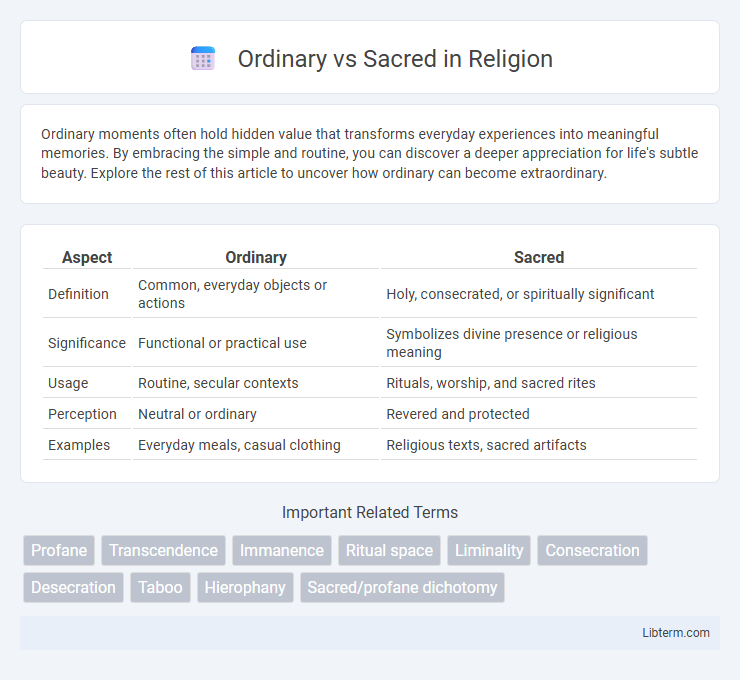 Ordinary vs Sacred in Religion

Ordinary moments often hold hidden value that transforms everyday experiences into meaningful memories. By embracing the simple and routine, you can discover a deeper appreciation for life's subtle beauty. Explore the rest of this article to uncover how ordinary can become extraordinary.

| Aspect | Ordinary | Sacred |
|---|---|---|
| Definition | Common, everyday objects or actions | Holy, consecrated, or spiritually significant |
| Significance | Functional or practical use | Symbolizes divine presence or religious meaning |
| Usage | Routine, secular contexts | Rituals, worship, and sacred rites |
| Perception | Neutral or ordinary | Revered and protected |
| Examples | Everyday meals, casual clothing | Religious texts, sacred artifacts |

Important Related Terms

Profane Transcendence Immanence Ritual space Liminality Consecration Desecration Taboo Hierophany Sacred/profane dichotomy

Libterm.com