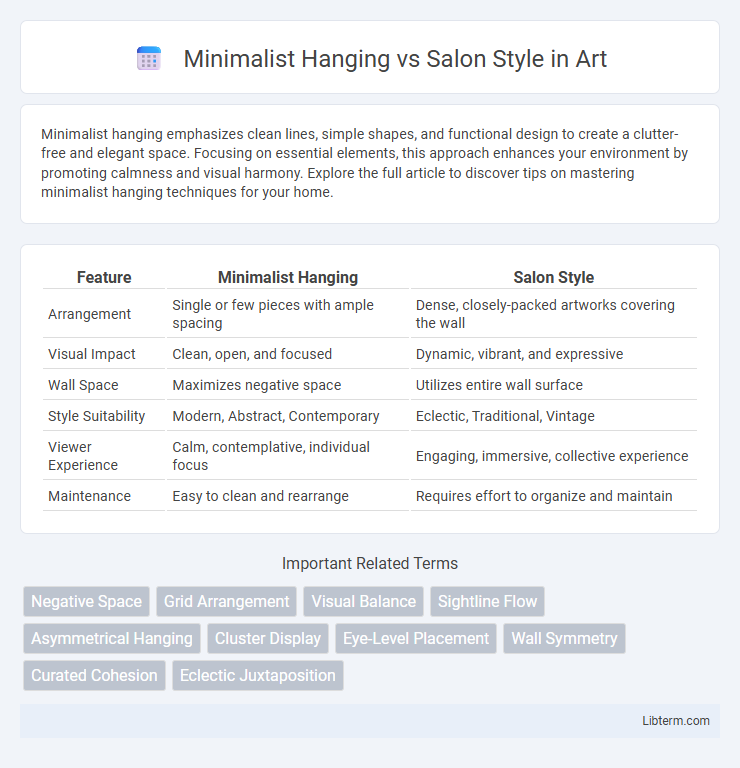 Minimalist Hanging vs Salon Style in Art

Minimalist hanging emphasizes clean lines, simple shapes, and functional design to create a clutter-free and elegant space. Focusing on essential elements, this approach enhances your environment by promoting calmness and visual harmony. Explore the full article to discover tips on mastering minimalist hanging techniques for your home.

| Feature | Minimalist Hanging | Salon Style |
|---|---|---|
| Arrangement | Single or few pieces with ample spacing | Dense, closely-packed artworks covering the wall |
| Visual Impact | Clean, open, and focused | Dynamic, vibrant, and expressive |
| Wall Space | Maximizes negative space | Utilizes entire wall surface |
| Style Suitability | Modern, Abstract, Contemporary | Eclectic, Traditional, Vintage |
| Viewer Experience | Calm, contemplative, individual focus | Engaging, immersive, collective experience |
| Maintenance | Easy to clean and rearrange | Requires effort to organize and maintain |

Important Related Terms

Negative Space
Grid Arrangement
Visual Balance
Sightline Flow
Asymmetrical Hanging
Cluster Display
Eye-Level Placement
Wall Symmetry
Curated Cohesion
Eclectic Juxtaposition

Libterm.com