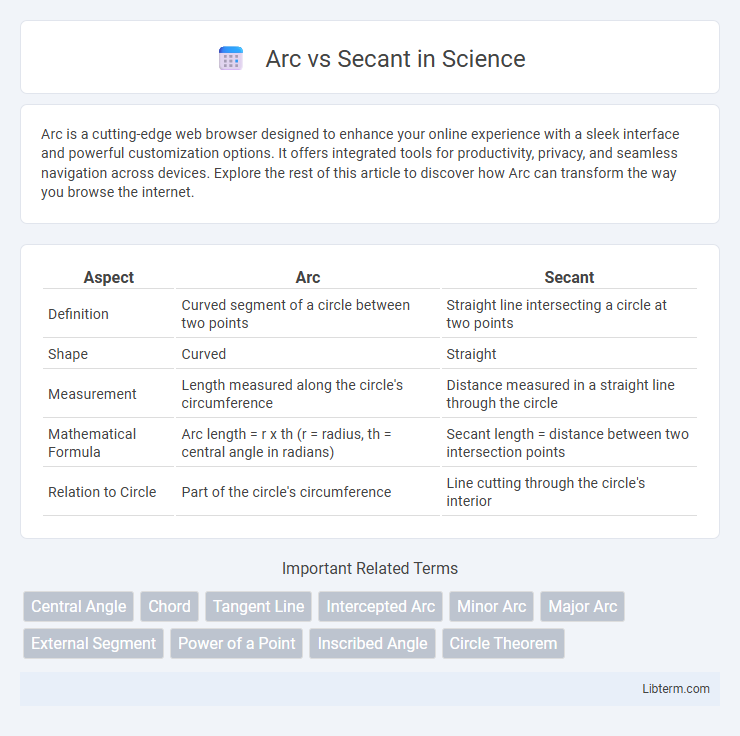 Arc vs Secant in Science

Arc is a cutting-edge web browser designed to enhance your online experience with a sleek interface and powerful customization options. It offers integrated tools for productivity, privacy, and seamless navigation across devices. Explore the rest of this article to discover how Arc can transform the way you browse the internet.

| Aspect | Arc | Secant |
|---|---|---|
| Definition | Curved segment of a circle between two points | Straight line intersecting a circle at two points |
| Shape | Curved | Straight |
| Measurement | Length measured along the circle's circumference | Distance measured in a straight line through the circle |
| Mathematical Formula | Arc length = r x th (r = radius, th = central angle in radians) | Secant length = distance between two intersection points |
| Relation to Circle | Part of the circle's circumference | Line cutting through the circle's interior |

Important Related Terms

Central Angle
Chord
Tangent Line
Intercepted Arc
Minor Arc
Major Arc
External Segment
Power of a Point
Inscribed Angle
Circle Theorem

Libterm.com