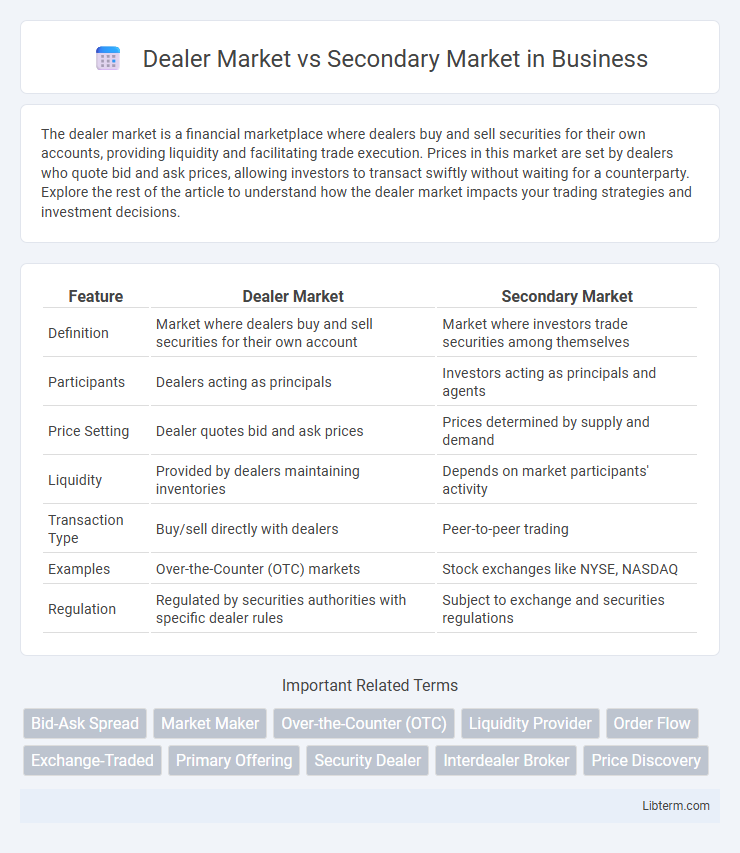 Dealer Market vs Secondary Market in Business

The dealer market is a financial marketplace where dealers buy and sell securities for their own accounts, providing liquidity and facilitating trade execution. Prices in this market are set by dealers who quote bid and ask prices, allowing investors to transact swiftly without waiting for a counterparty. Explore the rest of the article to understand how the dealer market impacts your trading strategies and investment decisions.

| Feature | Dealer Market | Secondary Market |
|---|---|---|
| Definition | Market where dealers buy and sell securities for their own account | Market where investors trade securities among themselves |
| Participants | Dealers acting as principals | Investors acting as principals and agents |
| Price Setting | Dealer quotes bid and ask prices | Prices determined by supply and demand |
| Liquidity | Provided by dealers maintaining inventories | Depends on market participants' activity |
| Transaction Type | Buy/sell directly with dealers | Peer-to-peer trading |
| Examples | Over-the-Counter (OTC) markets | Stock exchanges like NYSE, NASDAQ |
| Regulation | Regulated by securities authorities with specific dealer rules | Subject to exchange and securities regulations |

Important Related Terms

Bid-Ask Spread
Market Maker
Over-the-Counter (OTC)
Liquidity Provider
Order Flow
Exchange-Traded
Primary Offering
Security Dealer
Interdealer Broker
Price Discovery

Libterm.com