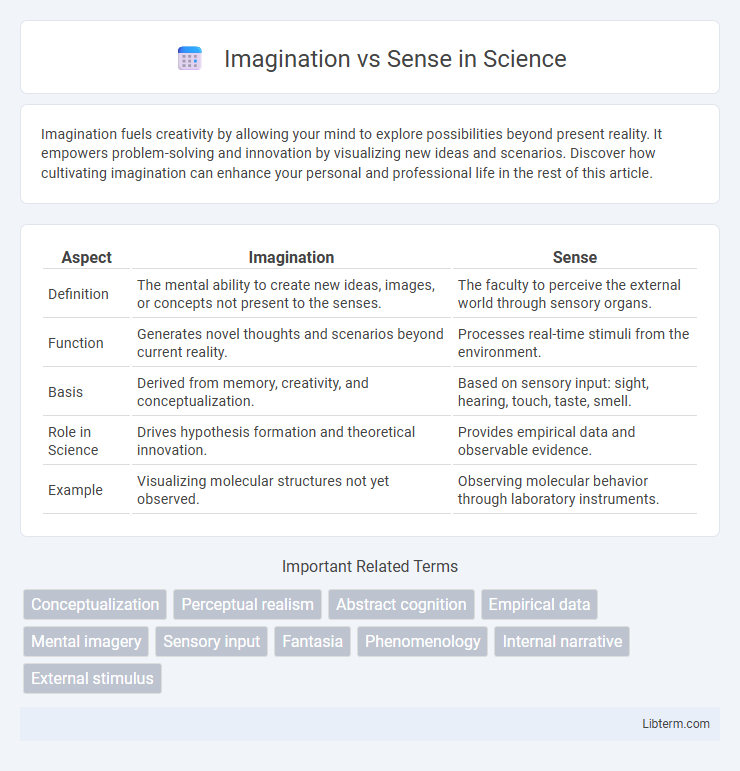 Imagination vs Sense in Science

Imagination fuels creativity by allowing your mind to explore possibilities beyond present reality. It empowers problem-solving and innovation by visualizing new ideas and scenarios. Discover how cultivating imagination can enhance your personal and professional life in the rest of this article.

| Aspect | Imagination | Sense |
|---|---|---|
| Definition | The mental ability to create new ideas, images, or concepts not present to the senses. | The faculty to perceive the external world through sensory organs. |
| Function | Generates novel thoughts and scenarios beyond current reality. | Processes real-time stimuli from the environment. |
| Basis | Derived from memory, creativity, and conceptualization. | Based on sensory input: sight, hearing, touch, taste, smell. |
| Role in Science | Drives hypothesis formation and theoretical innovation. | Provides empirical data and observable evidence. |
| Example | Visualizing molecular structures not yet observed. | Observing molecular behavior through laboratory instruments. |

Important Related Terms

Conceptualization
Perceptual realism
Abstract cognition
Empirical data
Mental imagery
Sensory input
Fantasia
Phenomenology
Internal narrative
External stimulus

Libterm.com