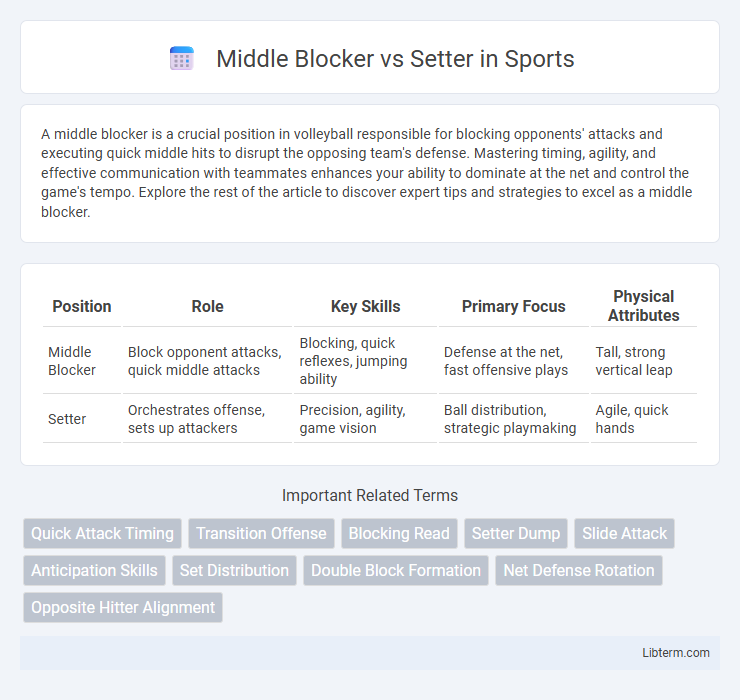 Middle Blocker vs Setter in Sports

A middle blocker is a crucial position in volleyball responsible for blocking opponents' attacks and executing quick middle hits to disrupt the opposing team's defense. Mastering timing, agility, and effective communication with teammates enhances your ability to dominate at the net and control the game's tempo. Explore the rest of the article to discover expert tips and strategies to excel as a middle blocker.

| Position | Role | Key Skills | Primary Focus | Physical Attributes |
|---|---|---|---|---|
| Middle Blocker | Block opponent attacks, quick middle attacks | Blocking, quick reflexes, jumping ability | Defense at the net, fast offensive plays | Tall, strong vertical leap |
| Setter | Orchestrates offense, sets up attackers | Precision, agility, game vision | Ball distribution, strategic playmaking | Agile, quick hands |

Important Related Terms

Quick Attack Timing
Transition Offense
Blocking Read
Setter Dump
Slide Attack
Anticipation Skills
Set Distribution
Double Block Formation
Net Defense Rotation
Opposite Hitter Alignment

Libterm.com