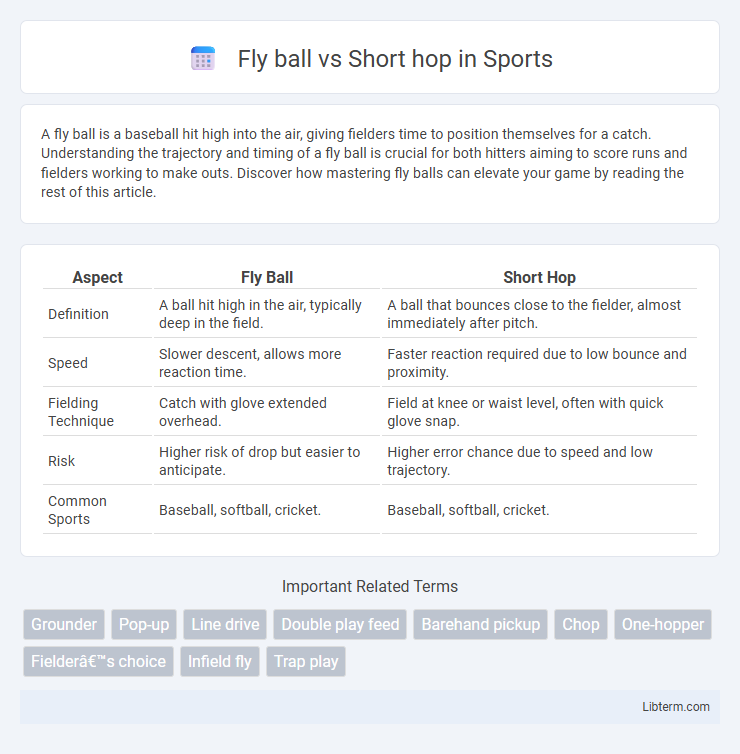 Fly ball vs Short hop in Sports

A fly ball is a baseball hit high into the air, giving fielders time to position themselves for a catch. Understanding the trajectory and timing of a fly ball is crucial for both hitters aiming to score runs and fielders working to make outs. Discover how mastering fly balls can elevate your game by reading the rest of this article.

| Aspect | Fly Ball | Short Hop |
|---|---|---|
| Definition | A ball hit high in the air, typically deep in the field. | A ball that bounces close to the fielder, almost immediately after pitch. |
| Speed | Slower descent, allows more reaction time. | Faster reaction required due to low bounce and proximity. |
| Fielding Technique | Catch with glove extended overhead. | Field at knee or waist level, often with quick glove snap. |
| Risk | Higher risk of drop but easier to anticipate. | Higher error chance due to speed and low trajectory. |
| Common Sports | Baseball, softball, cricket. | Baseball, softball, cricket. |

Important Related Terms

Grounder Pop-up Line drive Double play feed Barehand pickup Chop One-hopper Fielderâ€™s choice Infield fly Trap play

Libterm.com