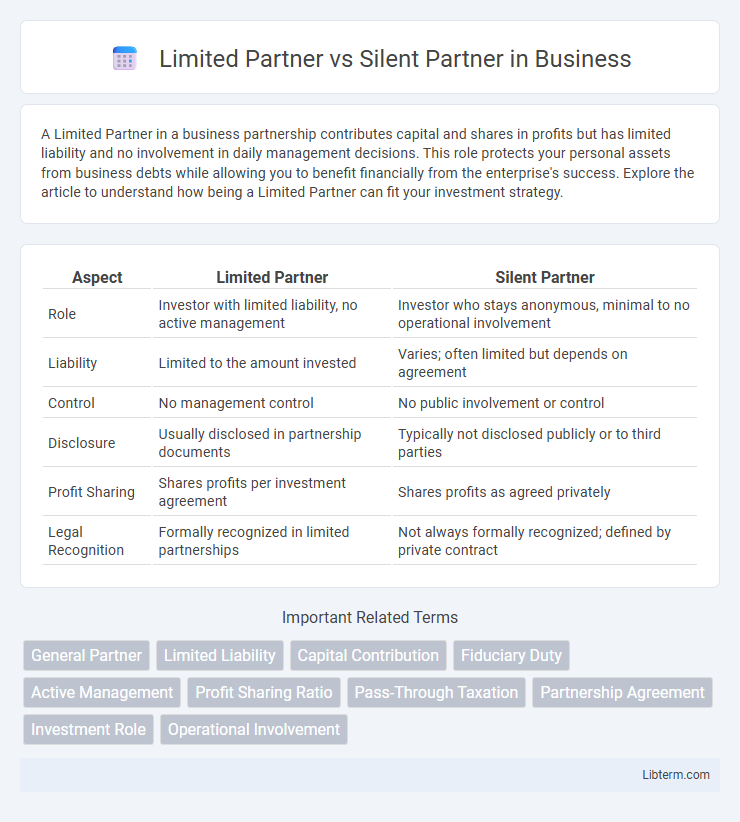 Limited Partner vs Silent Partner in Business

A Limited Partner in a business partnership contributes capital and shares in profits but has limited liability and no involvement in daily management decisions. This role protects your personal assets from business debts while allowing you to benefit financially from the enterprise's success. Explore the article to understand how being a Limited Partner can fit your investment strategy.

| Aspect | Limited Partner | Silent Partner |
|---|---|---|
| Role | Investor with limited liability, no active management | Investor who stays anonymous, minimal to no operational involvement |
| Liability | Limited to the amount invested | Varies; often limited but depends on agreement |
| Control | No management control | No public involvement or control |
| Disclosure | Usually disclosed in partnership documents | Typically not disclosed publicly or to third parties |
| Profit Sharing | Shares profits per investment agreement | Shares profits as agreed privately |
| Legal Recognition | Formally recognized in limited partnerships | Not always formally recognized; defined by private contract |

Important Related Terms

General Partner
Limited Liability
Capital Contribution
Fiduciary Duty
Active Management
Profit Sharing Ratio
Pass-Through Taxation
Partnership Agreement
Investment Role
Operational Involvement

Libterm.com