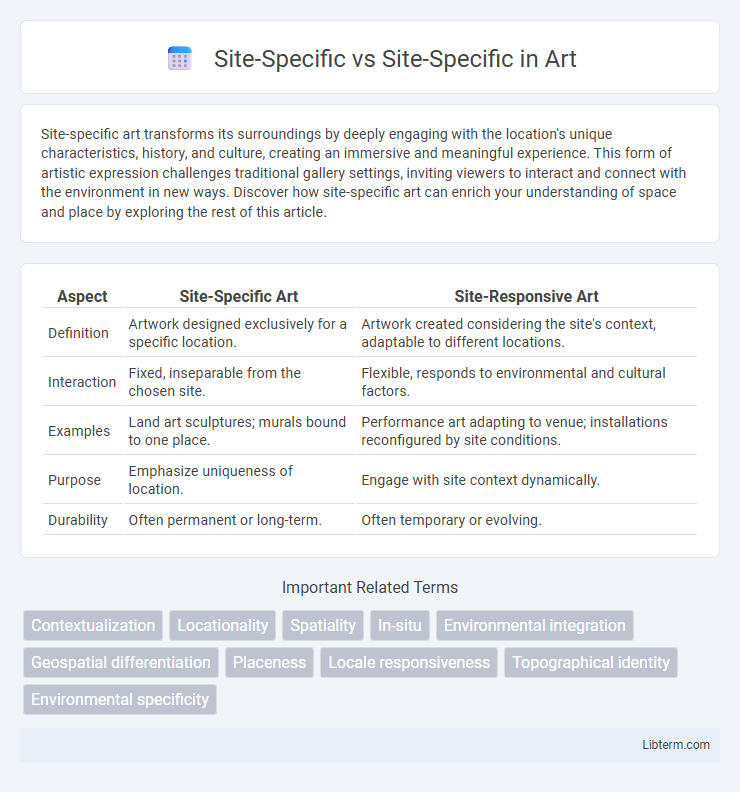 Site-Specific vs Site-Specific in Art

Site-specific art transforms its surroundings by deeply engaging with the location's unique characteristics, history, and culture, creating an immersive and meaningful experience. This form of artistic expression challenges traditional gallery settings, inviting viewers to interact and connect with the environment in new ways. Discover how site-specific art can enrich your understanding of space and place by exploring the rest of this article.

| Aspect | Site-Specific Art | Site-Responsive Art |
|---|---|---|
| Definition | Artwork designed exclusively for a specific location. | Artwork created considering the site's context, adaptable to different locations. |
| Interaction | Fixed, inseparable from the chosen site. | Flexible, responds to environmental and cultural factors. |
| Examples | Land art sculptures; murals bound to one place. | Performance art adapting to venue; installations reconfigured by site conditions. |
| Purpose | Emphasize uniqueness of location. | Engage with site context dynamically. |
| Durability | Often permanent or long-term. | Often temporary or evolving. |

Important Related Terms

Contextualization
Locationality
Spatiality
In-situ
Environmental integration
Geospatial differentiation
Placeness
Locale responsiveness
Topographical identity
Environmental specificity

Libterm.com