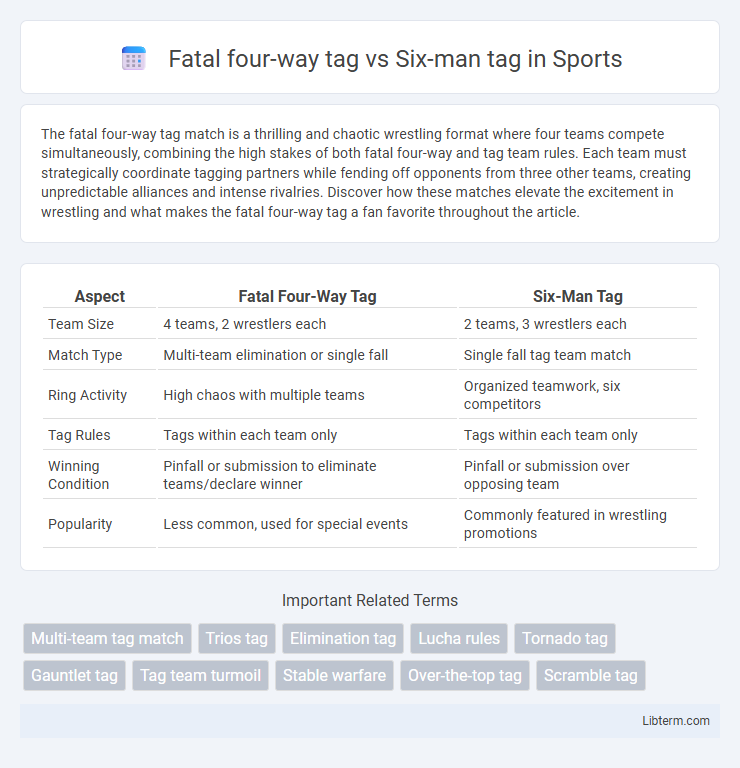 Fatal four-way tag vs Six-man tag in Sports

The fatal four-way tag match is a thrilling and chaotic wrestling format where four teams compete simultaneously, combining the high stakes of both fatal four-way and tag team rules. Each team must strategically coordinate tagging partners while fending off opponents from three other teams, creating unpredictable alliances and intense rivalries. Discover how these matches elevate the excitement in wrestling and what makes the fatal four-way tag a fan favorite throughout the article.

| Aspect | Fatal Four-Way Tag | Six-Man Tag |
|---|---|---|
| Team Size | 4 teams, 2 wrestlers each | 2 teams, 3 wrestlers each |
| Match Type | Multi-team elimination or single fall | Single fall tag team match |
| Ring Activity | High chaos with multiple teams | Organized teamwork, six competitors |
| Tag Rules | Tags within each team only | Tags within each team only |
| Winning Condition | Pinfall or submission to eliminate teams/declare winner | Pinfall or submission over opposing team |
| Popularity | Less common, used for special events | Commonly featured in wrestling promotions |

Important Related Terms

Multi-team tag match
Trios tag
Elimination tag
Lucha rules
Tornado tag
Gauntlet tag
Tag team turmoil
Stable warfare
Over-the-top tag
Scramble tag

Libterm.com