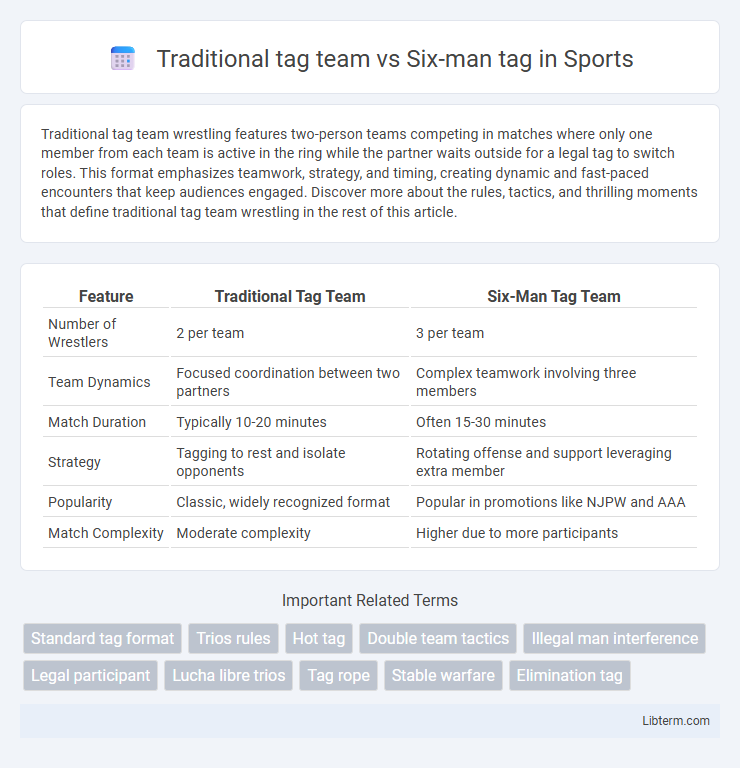 Traditional tag team vs Six-man tag in Sports

Traditional tag team wrestling features two-person teams competing in matches where only one member from each team is active in the ring while the partner waits outside for a legal tag to switch roles. This format emphasizes teamwork, strategy, and timing, creating dynamic and fast-paced encounters that keep audiences engaged. Discover more about the rules, tactics, and thrilling moments that define traditional tag team wrestling in the rest of this article.

| Feature | Traditional Tag Team | Six-Man Tag Team |
|---|---|---|
| Number of Wrestlers | 2 per team | 3 per team |
| Team Dynamics | Focused coordination between two partners | Complex teamwork involving three members |
| Match Duration | Typically 10-20 minutes | Often 15-30 minutes |
| Strategy | Tagging to rest and isolate opponents | Rotating offense and support leveraging extra member |
| Popularity | Classic, widely recognized format | Popular in promotions like NJPW and AAA |
| Match Complexity | Moderate complexity | Higher due to more participants |

Important Related Terms

Standard tag format
Trios rules
Hot tag
Double team tactics
Illegal man interference
Legal participant
Lucha libre trios
Tag rope
Stable warfare
Elimination tag

Libterm.com