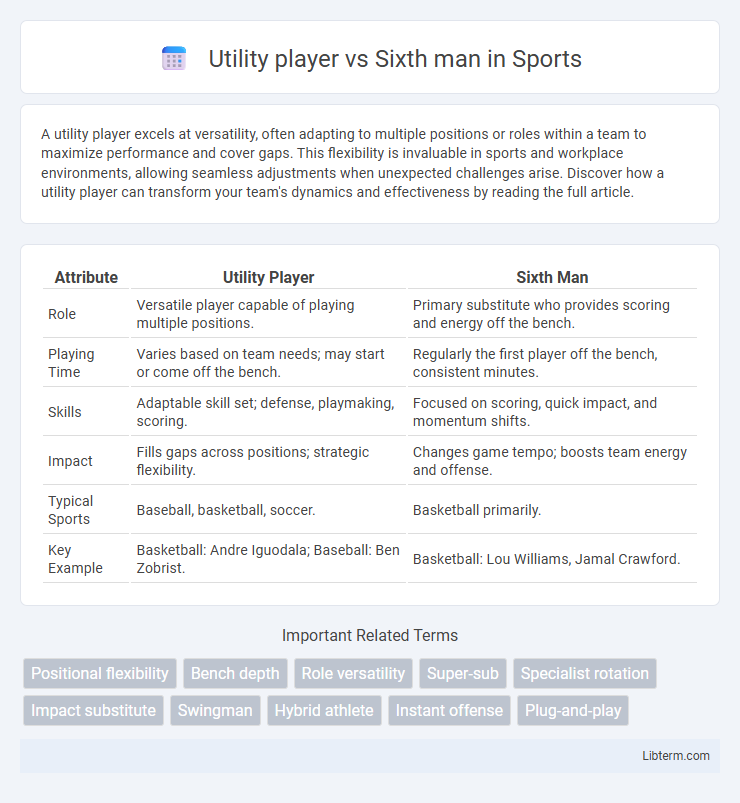 Utility player vs Sixth man in Sports

A utility player excels at versatility, often adapting to multiple positions or roles within a team to maximize performance and cover gaps. This flexibility is invaluable in sports and workplace environments, allowing seamless adjustments when unexpected challenges arise. Discover how a utility player can transform your team's dynamics and effectiveness by reading the full article.

| Attribute | Utility Player | Sixth Man |
|---|---|---|
| Role | Versatile player capable of playing multiple positions. | Primary substitute who provides scoring and energy off the bench. |
| Playing Time | Varies based on team needs; may start or come off the bench. | Regularly the first player off the bench, consistent minutes. |
| Skills | Adaptable skill set; defense, playmaking, scoring. | Focused on scoring, quick impact, and momentum shifts. |
| Impact | Fills gaps across positions; strategic flexibility. | Changes game tempo; boosts team energy and offense. |
| Typical Sports | Baseball, basketball, soccer. | Basketball primarily. |
| Key Example | Basketball: Andre Iguodala; Baseball: Ben Zobrist. | Basketball: Lou Williams, Jamal Crawford. |

Important Related Terms

Positional flexibility
Bench depth
Role versatility
Super-sub
Specialist rotation
Impact substitute
Swingman
Hybrid athlete
Instant offense
Plug-and-play

Libterm.com