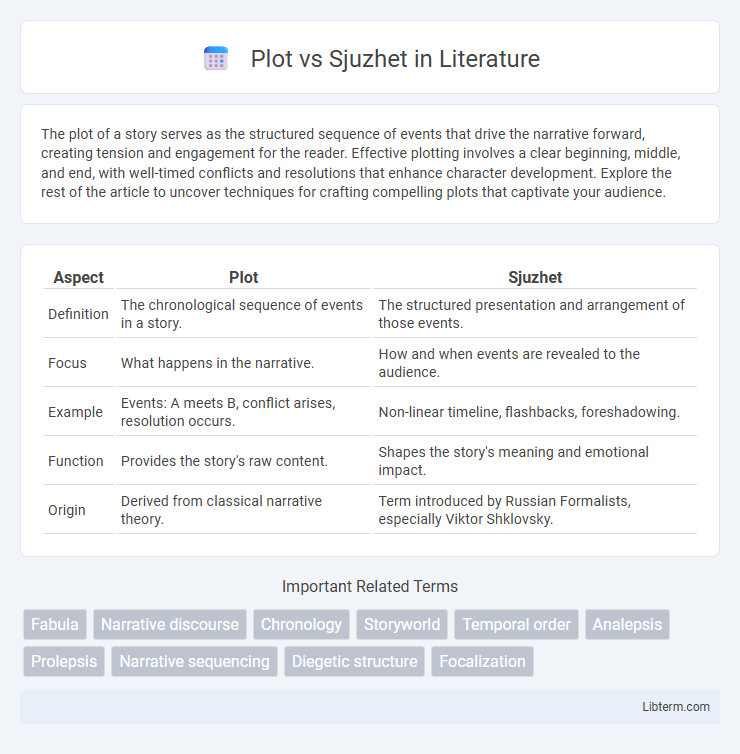 Plot vs Sjuzhet in Literature

The plot of a story serves as the structured sequence of events that drive the narrative forward, creating tension and engagement for the reader. Effective plotting involves a clear beginning, middle, and end, with well-timed conflicts and resolutions that enhance character development. Explore the rest of the article to uncover techniques for crafting compelling plots that captivate your audience.

| Aspect | Plot | Sjuzhet |
|---|---|---|
| Definition | The chronological sequence of events in a story. | The structured presentation and arrangement of those events. |
| Focus | What happens in the narrative. | How and when events are revealed to the audience. |
| Example | Events: A meets B, conflict arises, resolution occurs. | Non-linear timeline, flashbacks, foreshadowing. |
| Function | Provides the story's raw content. | Shapes the story's meaning and emotional impact. |
| Origin | Derived from classical narrative theory. | Term introduced by Russian Formalists, especially Viktor Shklovsky. |

Important Related Terms

Fabula
Narrative discourse
Chronology
Storyworld
Temporal order
Analepsis
Prolepsis
Narrative sequencing
Diegetic structure
Focalization

Libterm.com