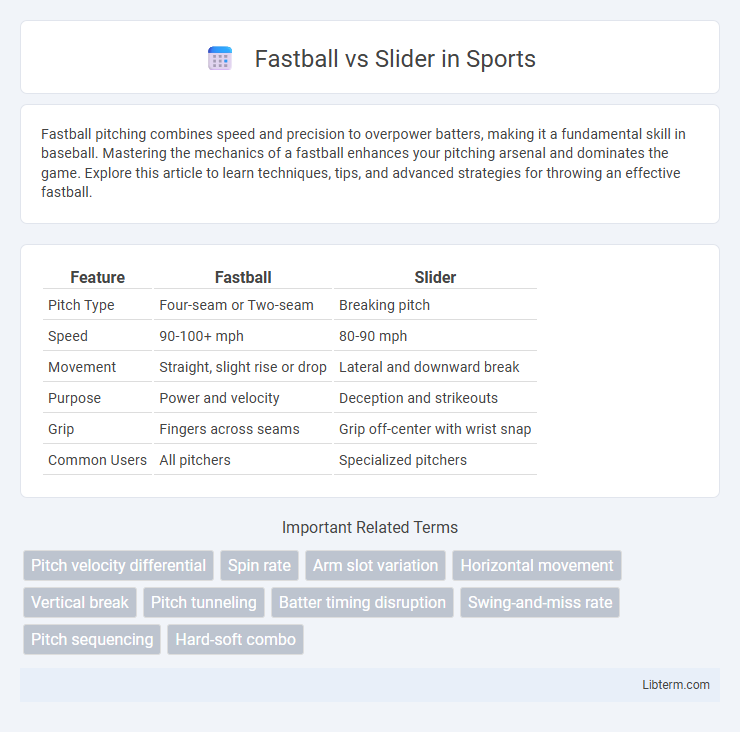 Fastball vs Slider in Sports

Fastball pitching combines speed and precision to overpower batters, making it a fundamental skill in baseball. Mastering the mechanics of a fastball enhances your pitching arsenal and dominates the game. Explore this article to learn techniques, tips, and advanced strategies for throwing an effective fastball.

| Feature | Fastball | Slider |
|---|---|---|
| Pitch Type | Four-seam or Two-seam | Breaking pitch |
| Speed | 90-100+ mph | 80-90 mph |
| Movement | Straight, slight rise or drop | Lateral and downward break |
| Purpose | Power and velocity | Deception and strikeouts |
| Grip | Fingers across seams | Grip off-center with wrist snap |
| Common Users | All pitchers | Specialized pitchers |

Important Related Terms

Pitch velocity differential
Spin rate
Arm slot variation
Horizontal movement
Vertical break
Pitch tunneling
Batter timing disruption
Swing-and-miss rate
Pitch sequencing
Hard-soft combo

Libterm.com