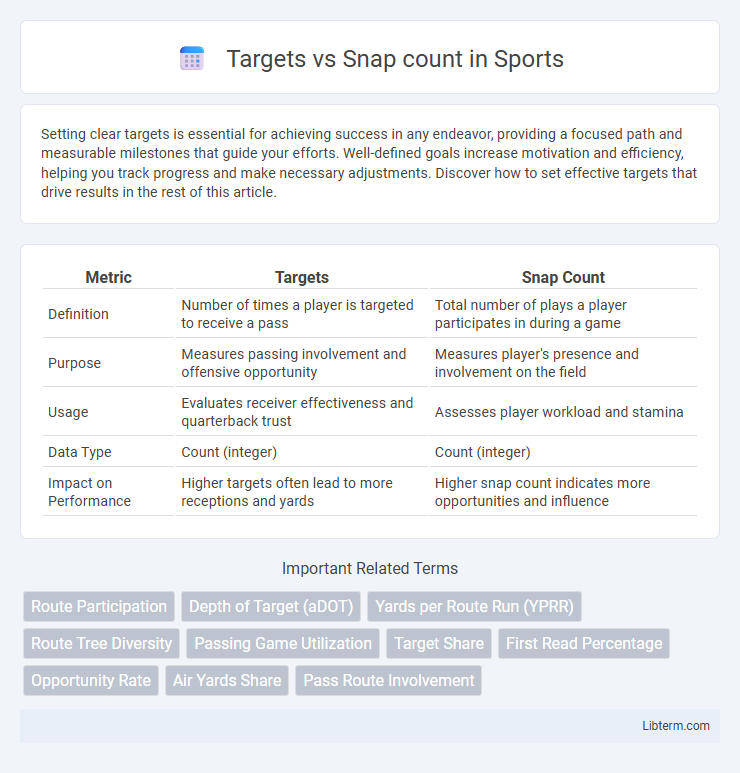 Targets vs Snap count in Sports

Setting clear targets is essential for achieving success in any endeavor, providing a focused path and measurable milestones that guide your efforts. Well-defined goals increase motivation and efficiency, helping you track progress and make necessary adjustments. Discover how to set effective targets that drive results in the rest of this article.

| Metric | Targets | Snap Count |
|---|---|---|
| Definition | Number of times a player is targeted to receive a pass | Total number of plays a player participates in during a game |
| Purpose | Measures passing involvement and offensive opportunity | Measures player's presence and involvement on the field |
| Usage | Evaluates receiver effectiveness and quarterback trust | Assesses player workload and stamina |
| Data Type | Count (integer) | Count (integer) |
| Impact on Performance | Higher targets often lead to more receptions and yards | Higher snap count indicates more opportunities and influence |

Important Related Terms

Route Participation
Depth of Target (aDOT)
Yards per Route Run (YPRR)
Route Tree Diversity
Passing Game Utilization
Target Share
First Read Percentage
Opportunity Rate
Air Yards Share
Pass Route Involvement

Libterm.com