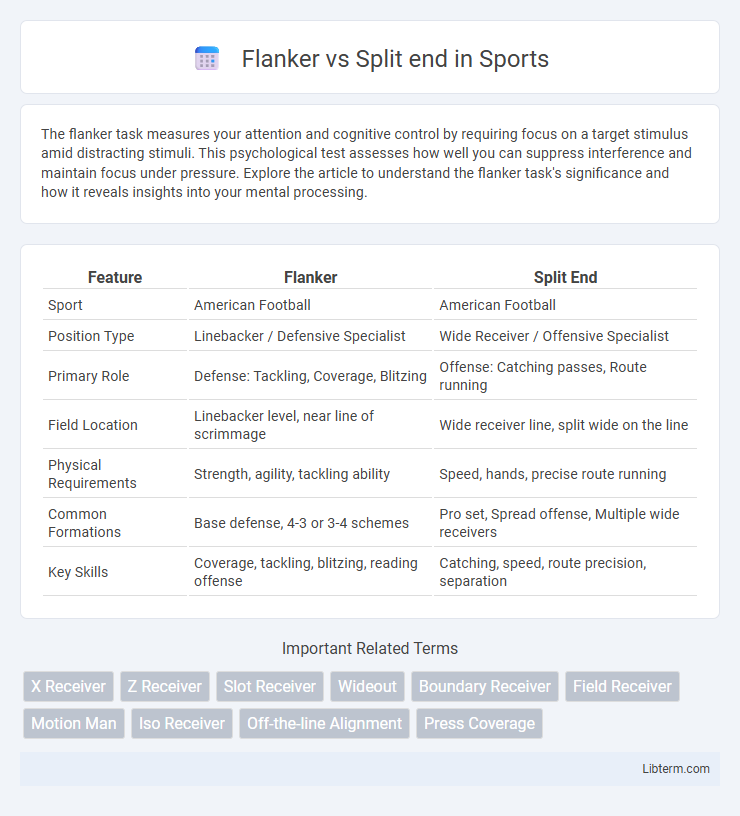 Flanker vs Split end in Sports

The flanker task measures your attention and cognitive control by requiring focus on a target stimulus amid distracting stimuli. This psychological test assesses how well you can suppress interference and maintain focus under pressure. Explore the article to understand the flanker task's significance and how it reveals insights into your mental processing.

| Feature | Flanker | Split End |
|---|---|---|
| Sport | American Football | American Football |
| Position Type | Linebacker / Defensive Specialist | Wide Receiver / Offensive Specialist |
| Primary Role | Defense: Tackling, Coverage, Blitzing | Offense: Catching passes, Route running |
| Field Location | Linebacker level, near line of scrimmage | Wide receiver line, split wide on the line |
| Physical Requirements | Strength, agility, tackling ability | Speed, hands, precise route running |
| Common Formations | Base defense, 4-3 or 3-4 schemes | Pro set, Spread offense, Multiple wide receivers |
| Key Skills | Coverage, tackling, blitzing, reading offense | Catching, speed, route precision, separation |

Important Related Terms

X Receiver Z Receiver Slot Receiver Wideout Boundary Receiver Field Receiver Motion Man Iso Receiver Off-the-line Alignment Press Coverage

Libterm.com