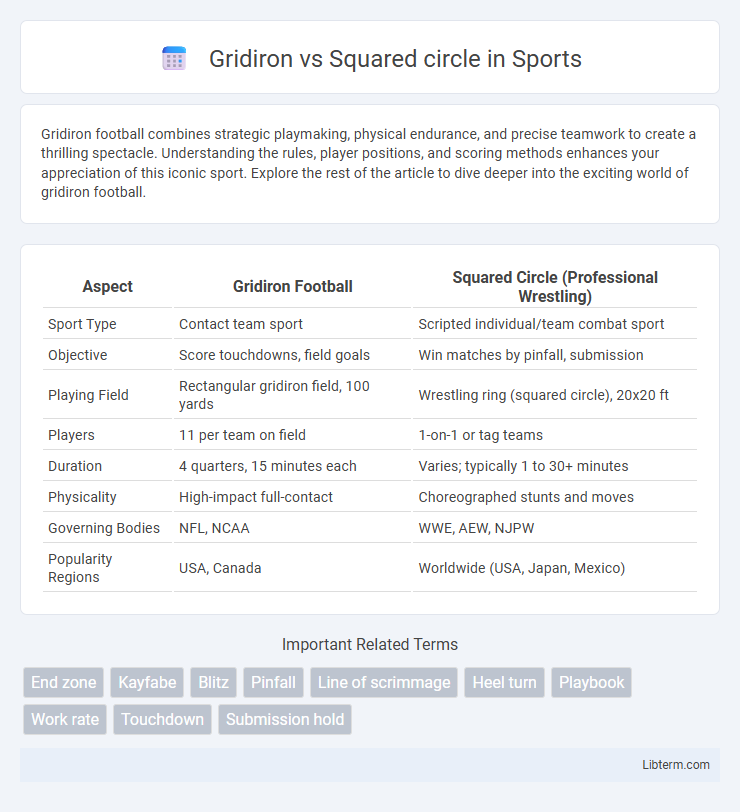 Gridiron vs Squared circle in Sports

Gridiron football combines strategic playmaking, physical endurance, and precise teamwork to create a thrilling spectacle. Understanding the rules, player positions, and scoring methods enhances your appreciation of this iconic sport. Explore the rest of the article to dive deeper into the exciting world of gridiron football.

| Aspect | Gridiron Football | Squared Circle (Professional Wrestling) |
|---|---|---|
| Sport Type | Contact team sport | Scripted individual/team combat sport |
| Objective | Score touchdowns, field goals | Win matches by pinfall, submission |
| Playing Field | Rectangular gridiron field, 100 yards | Wrestling ring (squared circle), 20x20 ft |
| Players | 11 per team on field | 1-on-1 or tag teams |
| Duration | 4 quarters, 15 minutes each | Varies; typically 1 to 30+ minutes |
| Physicality | High-impact full-contact | Choreographed stunts and moves |
| Governing Bodies | NFL, NCAA | WWE, AEW, NJPW |
| Popularity Regions | USA, Canada | Worldwide (USA, Japan, Mexico) |

Important Related Terms

End zone Kayfabe Blitz Pinfall Line of scrimmage Heel turn Playbook Work rate Touchdown Submission hold

Libterm.com