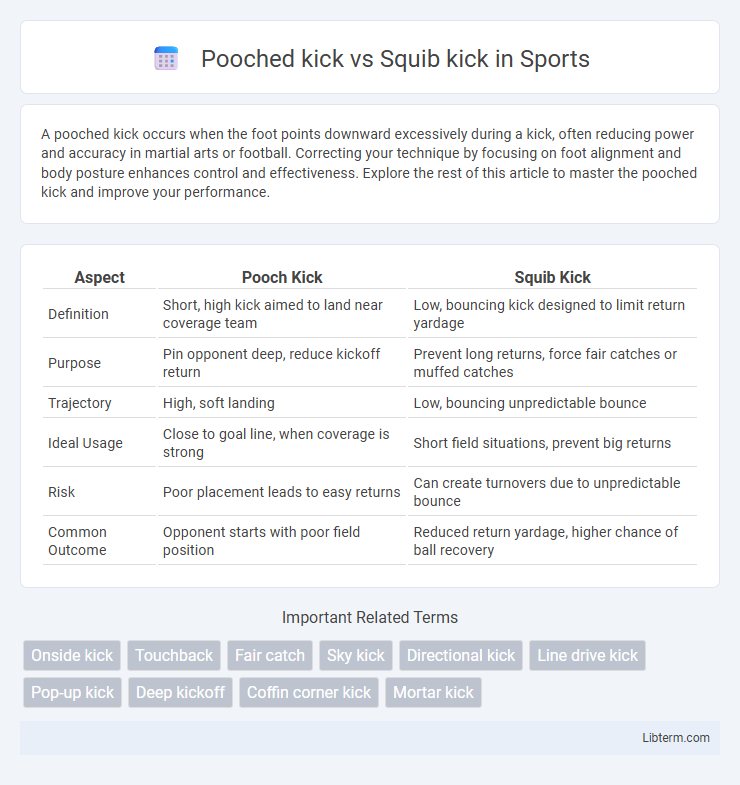 Pooched kick vs Squib kick in Sports

A pooched kick occurs when the foot points downward excessively during a kick, often reducing power and accuracy in martial arts or football. Correcting your technique by focusing on foot alignment and body posture enhances control and effectiveness. Explore the rest of this article to master the pooched kick and improve your performance.

| Aspect | Pooch Kick | Squib Kick |
|---|---|---|
| Definition | Short, high kick aimed to land near coverage team | Low, bouncing kick designed to limit return yardage |
| Purpose | Pin opponent deep, reduce kickoff return | Prevent long returns, force fair catches or muffed catches |
| Trajectory | High, soft landing | Low, bouncing unpredictable bounce |
| Ideal Usage | Close to goal line, when coverage is strong | Short field situations, prevent big returns |
| Risk | Poor placement leads to easy returns | Can create turnovers due to unpredictable bounce |
| Common Outcome | Opponent starts with poor field position | Reduced return yardage, higher chance of ball recovery |

Important Related Terms

Onside kick
Touchback
Fair catch
Sky kick
Directional kick
Line drive kick
Pop-up kick
Deep kickoff
Coffin corner kick
Mortar kick

Libterm.com