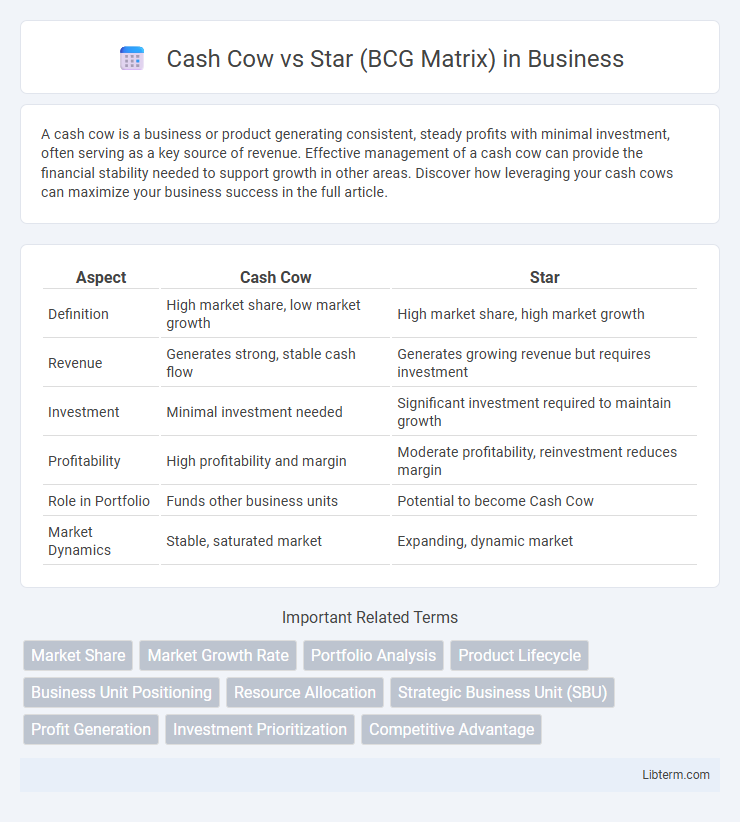 Cash Cow vs Star (BCG Matrix) in Business

A cash cow is a business or product generating consistent, steady profits with minimal investment, often serving as a key source of revenue. Effective management of a cash cow can provide the financial stability needed to support growth in other areas. Discover how leveraging your cash cows can maximize your business success in the full article.

| Aspect | Cash Cow | Star |
|---|---|---|
| Definition | High market share, low market growth | High market share, high market growth |
| Revenue | Generates strong, stable cash flow | Generates growing revenue but requires investment |
| Investment | Minimal investment needed | Significant investment required to maintain growth |
| Profitability | High profitability and margin | Moderate profitability, reinvestment reduces margin |
| Role in Portfolio | Funds other business units | Potential to become Cash Cow |
| Market Dynamics | Stable, saturated market | Expanding, dynamic market |

Important Related Terms

Market Share
Market Growth Rate
Portfolio Analysis
Product Lifecycle
Business Unit Positioning
Resource Allocation
Strategic Business Unit (SBU)
Profit Generation
Investment Prioritization
Competitive Advantage

Libterm.com