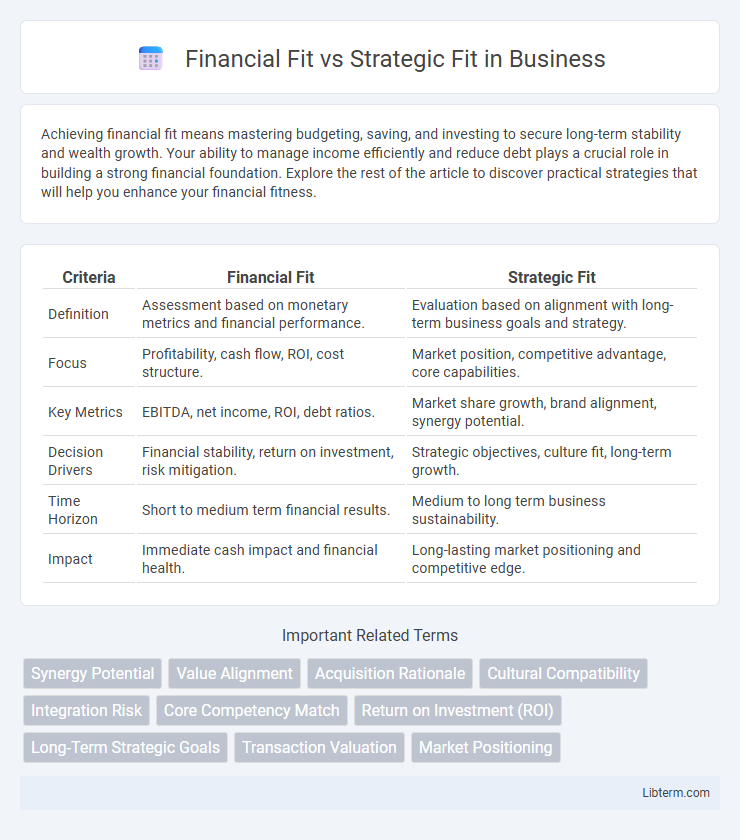 Financial Fit vs Strategic Fit in Business

Achieving financial fit means mastering budgeting, saving, and investing to secure long-term stability and wealth growth. Your ability to manage income efficiently and reduce debt plays a crucial role in building a strong financial foundation. Explore the rest of the article to discover practical strategies that will help you enhance your financial fitness.

| Criteria | Financial Fit | Strategic Fit |
|---|---|---|
| Definition | Assessment based on monetary metrics and financial performance. | Evaluation based on alignment with long-term business goals and strategy. |
| Focus | Profitability, cash flow, ROI, cost structure. | Market position, competitive advantage, core capabilities. |
| Key Metrics | EBITDA, net income, ROI, debt ratios. | Market share growth, brand alignment, synergy potential. |
| Decision Drivers | Financial stability, return on investment, risk mitigation. | Strategic objectives, culture fit, long-term growth. |
| Time Horizon | Short to medium term financial results. | Medium to long term business sustainability. |
| Impact | Immediate cash impact and financial health. | Long-lasting market positioning and competitive edge. |

Important Related Terms

Synergy Potential
Value Alignment
Acquisition Rationale
Cultural Compatibility
Integration Risk
Core Competency Match
Return on Investment (ROI)
Long-Term Strategic Goals
Transaction Valuation
Market Positioning

Libterm.com