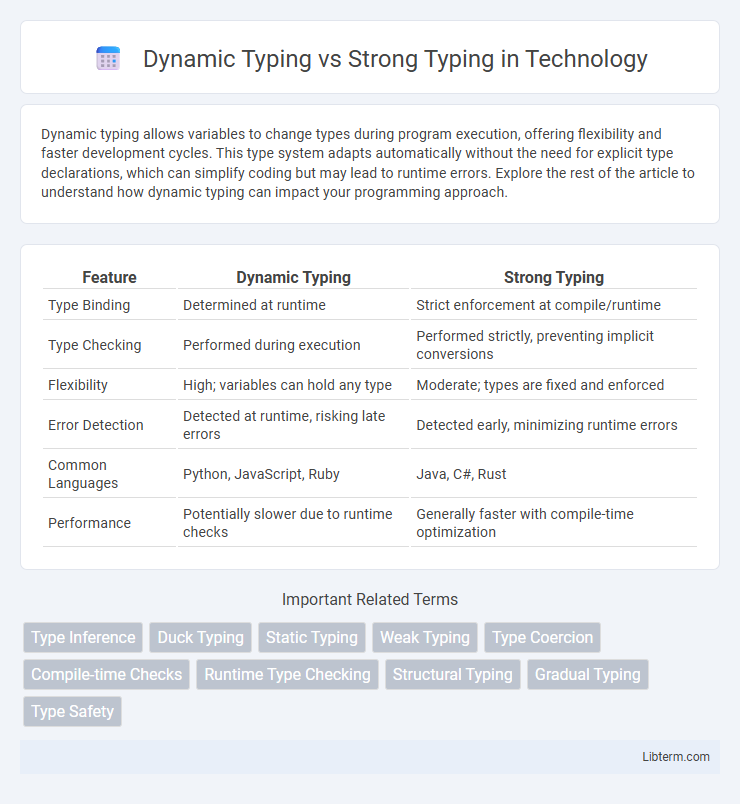 Dynamic Typing vs Strong Typing in Technology

Dynamic typing allows variables to change types during program execution, offering flexibility and faster development cycles. This type system adapts automatically without the need for explicit type declarations, which can simplify coding but may lead to runtime errors. Explore the rest of the article to understand how dynamic typing can impact your programming approach.

| Feature | Dynamic Typing | Strong Typing |
|---|---|---|
| Type Binding | Determined at runtime | Strict enforcement at compile/runtime |
| Type Checking | Performed during execution | Performed strictly, preventing implicit conversions |
| Flexibility | High; variables can hold any type | Moderate; types are fixed and enforced |
| Error Detection | Detected at runtime, risking late errors | Detected early, minimizing runtime errors |
| Common Languages | Python, JavaScript, Ruby | Java, C#, Rust |
| Performance | Potentially slower due to runtime checks | Generally faster with compile-time optimization |

Important Related Terms

Type Inference
Duck Typing
Static Typing
Weak Typing
Type Coercion
Compile-time Checks
Runtime Type Checking
Structural Typing
Gradual Typing
Type Safety

Libterm.com