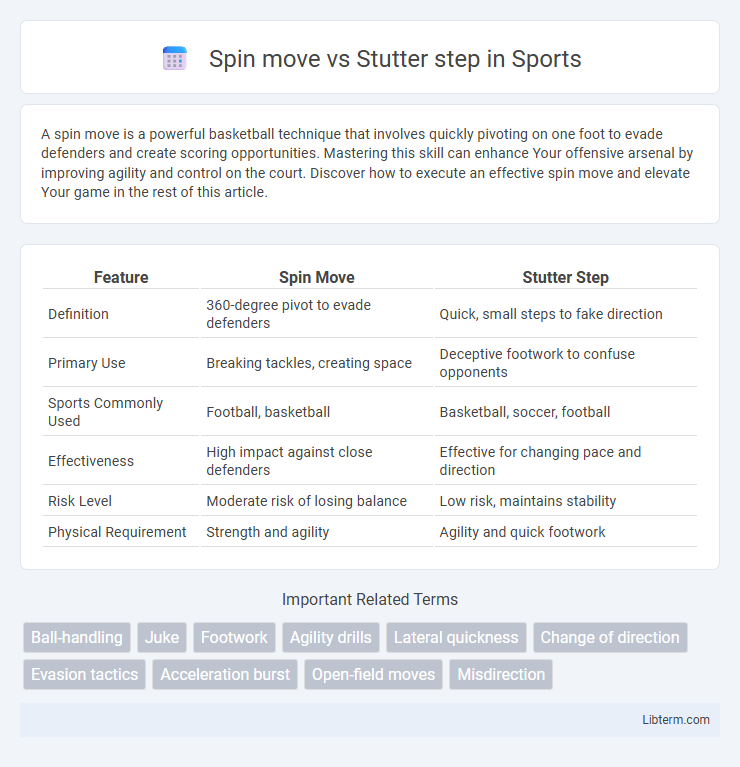 Spin move vs Stutter step in Sports

A spin move is a powerful basketball technique that involves quickly pivoting on one foot to evade defenders and create scoring opportunities. Mastering this skill can enhance Your offensive arsenal by improving agility and control on the court. Discover how to execute an effective spin move and elevate Your game in the rest of this article.

| Feature | Spin Move | Stutter Step |
|---|---|---|
| Definition | 360-degree pivot to evade defenders | Quick, small steps to fake direction |
| Primary Use | Breaking tackles, creating space | Deceptive footwork to confuse opponents |
| Sports Commonly Used | Football, basketball | Basketball, soccer, football |
| Effectiveness | High impact against close defenders | Effective for changing pace and direction |
| Risk Level | Moderate risk of losing balance | Low risk, maintains stability |
| Physical Requirement | Strength and agility | Agility and quick footwork |

Important Related Terms

Ball-handling
Juke
Footwork
Agility drills
Lateral quickness
Change of direction
Evasion tactics
Acceleration burst
Open-field moves
Misdirection

Libterm.com