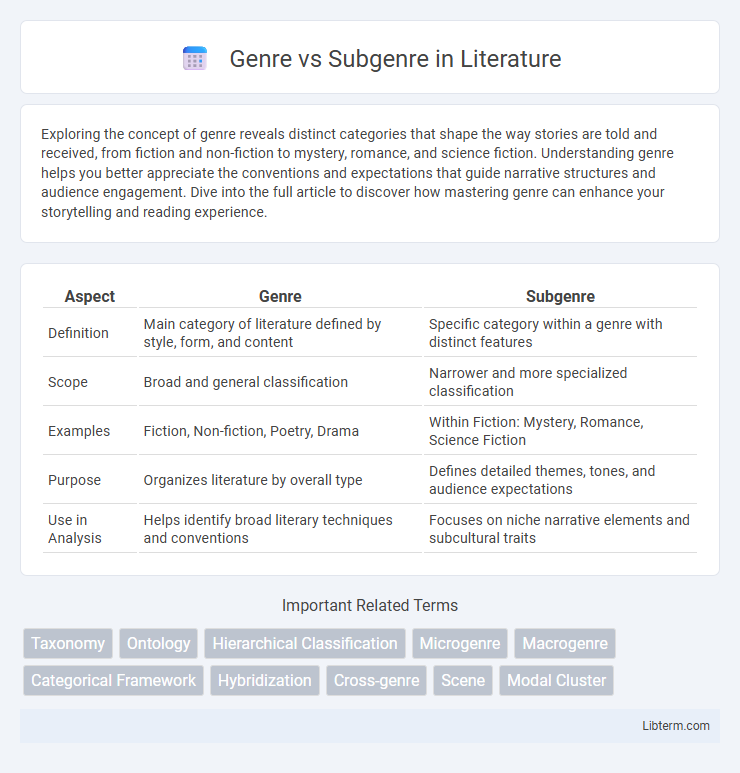 Genre vs Subgenre in Literature

Exploring the concept of genre reveals distinct categories that shape the way stories are told and received, from fiction and non-fiction to mystery, romance, and science fiction. Understanding genre helps you better appreciate the conventions and expectations that guide narrative structures and audience engagement. Dive into the full article to discover how mastering genre can enhance your storytelling and reading experience.

| Aspect | Genre | Subgenre |
|---|---|---|
| Definition | Main category of literature defined by style, form, and content | Specific category within a genre with distinct features |
| Scope | Broad and general classification | Narrower and more specialized classification |
| Examples | Fiction, Non-fiction, Poetry, Drama | Within Fiction: Mystery, Romance, Science Fiction |
| Purpose | Organizes literature by overall type | Defines detailed themes, tones, and audience expectations |
| Use in Analysis | Helps identify broad literary techniques and conventions | Focuses on niche narrative elements and subcultural traits |

Important Related Terms

Taxonomy Ontology Hierarchical Classification Microgenre Macrogenre Categorical Framework Hybridization Cross-genre Scene Modal Cluster

Libterm.com