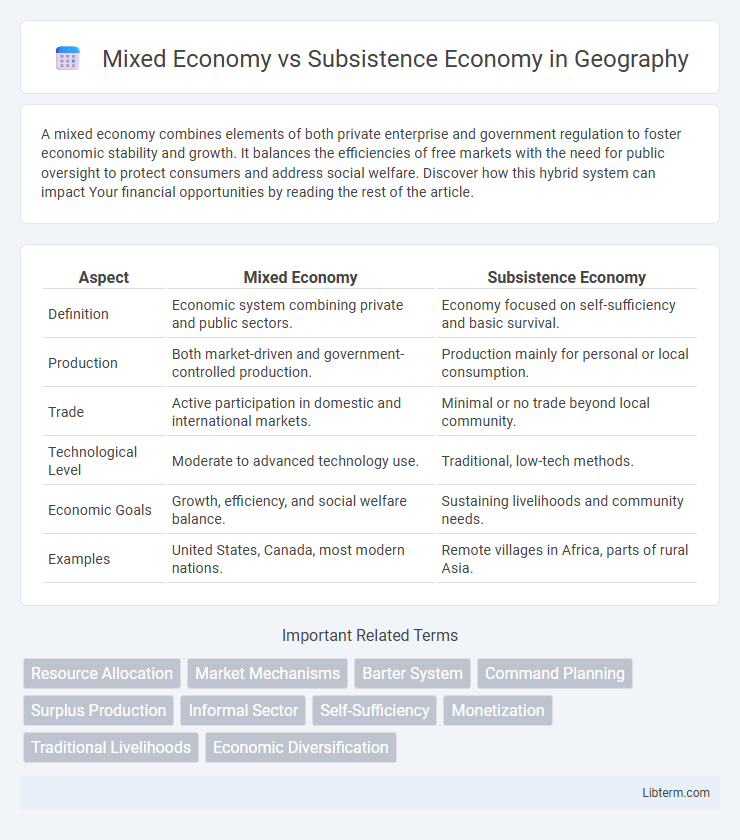 Mixed Economy vs Subsistence Economy in Geography

A mixed economy combines elements of both private enterprise and government regulation to foster economic stability and growth. It balances the efficiencies of free markets with the need for public oversight to protect consumers and address social welfare. Discover how this hybrid system can impact Your financial opportunities by reading the rest of the article.

| Aspect | Mixed Economy | Subsistence Economy |
|---|---|---|
| Definition | Economic system combining private and public sectors. | Economy focused on self-sufficiency and basic survival. |
| Production | Both market-driven and government-controlled production. | Production mainly for personal or local consumption. |
| Trade | Active participation in domestic and international markets. | Minimal or no trade beyond local community. |
| Technological Level | Moderate to advanced technology use. | Traditional, low-tech methods. |
| Economic Goals | Growth, efficiency, and social welfare balance. | Sustaining livelihoods and community needs. |
| Examples | United States, Canada, most modern nations. | Remote villages in Africa, parts of rural Asia. |

Important Related Terms

Resource Allocation
Market Mechanisms
Barter System
Command Planning
Surplus Production
Informal Sector
Self-Sufficiency
Monetization
Traditional Livelihoods
Economic Diversification

Libterm.com