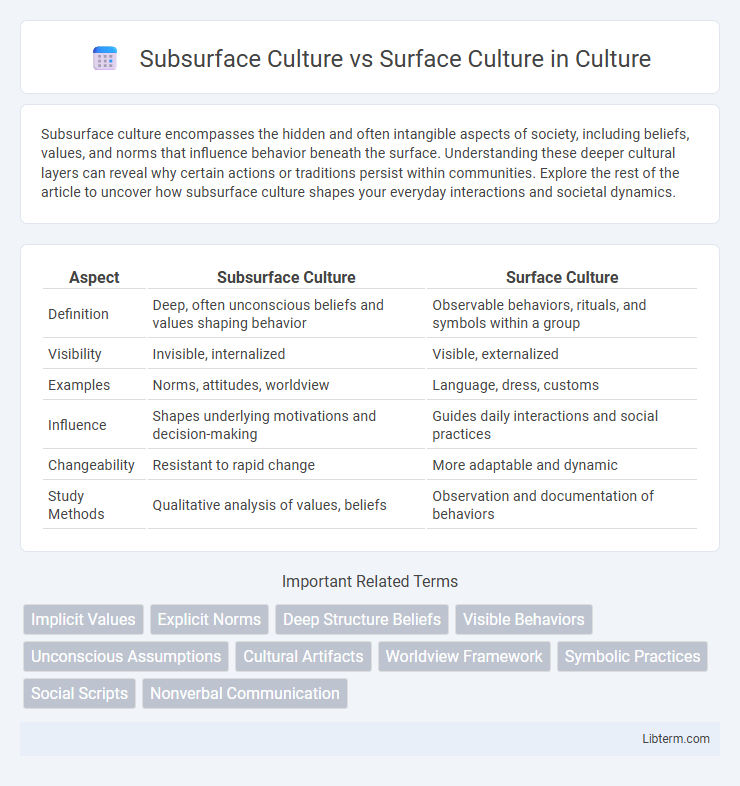 Subsurface Culture vs Surface Culture in Culture

Subsurface culture encompasses the hidden and often intangible aspects of society, including beliefs, values, and norms that influence behavior beneath the surface. Understanding these deeper cultural layers can reveal why certain actions or traditions persist within communities. Explore the rest of the article to uncover how subsurface culture shapes your everyday interactions and societal dynamics.

| Aspect | Subsurface Culture | Surface Culture |
|---|---|---|
| Definition | Deep, often unconscious beliefs and values shaping behavior | Observable behaviors, rituals, and symbols within a group |
| Visibility | Invisible, internalized | Visible, externalized |
| Examples | Norms, attitudes, worldview | Language, dress, customs |
| Influence | Shapes underlying motivations and decision-making | Guides daily interactions and social practices |
| Changeability | Resistant to rapid change | More adaptable and dynamic |
| Study Methods | Qualitative analysis of values, beliefs | Observation and documentation of behaviors |

Important Related Terms

Implicit Values
Explicit Norms
Deep Structure Beliefs
Visible Behaviors
Unconscious Assumptions
Cultural Artifacts
Worldview Framework
Symbolic Practices
Social Scripts
Nonverbal Communication

Libterm.com