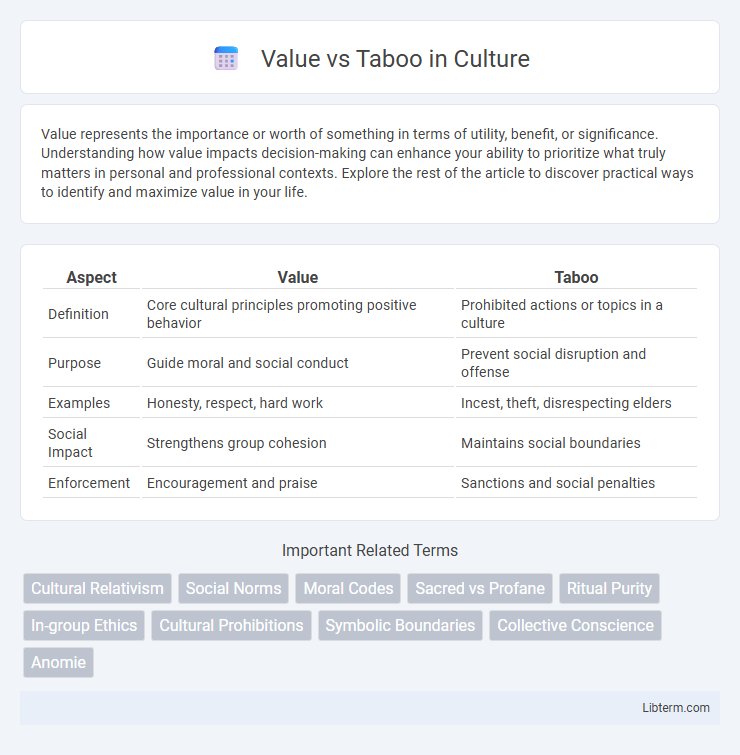 Value vs Taboo in Culture

Value represents the importance or worth of something in terms of utility, benefit, or significance. Understanding how value impacts decision-making can enhance your ability to prioritize what truly matters in personal and professional contexts. Explore the rest of the article to discover practical ways to identify and maximize value in your life.

| Aspect | Value | Taboo |
|---|---|---|
| Definition | Core cultural principles promoting positive behavior | Prohibited actions or topics in a culture |
| Purpose | Guide moral and social conduct | Prevent social disruption and offense |
| Examples | Honesty, respect, hard work | Incest, theft, disrespecting elders |
| Social Impact | Strengthens group cohesion | Maintains social boundaries |
| Enforcement | Encouragement and praise | Sanctions and social penalties |

Important Related Terms

Cultural Relativism
Social Norms
Moral Codes
Sacred vs Profane
Ritual Purity
In-group Ethics
Cultural Prohibitions
Symbolic Boundaries
Collective Conscience
Anomie

Libterm.com