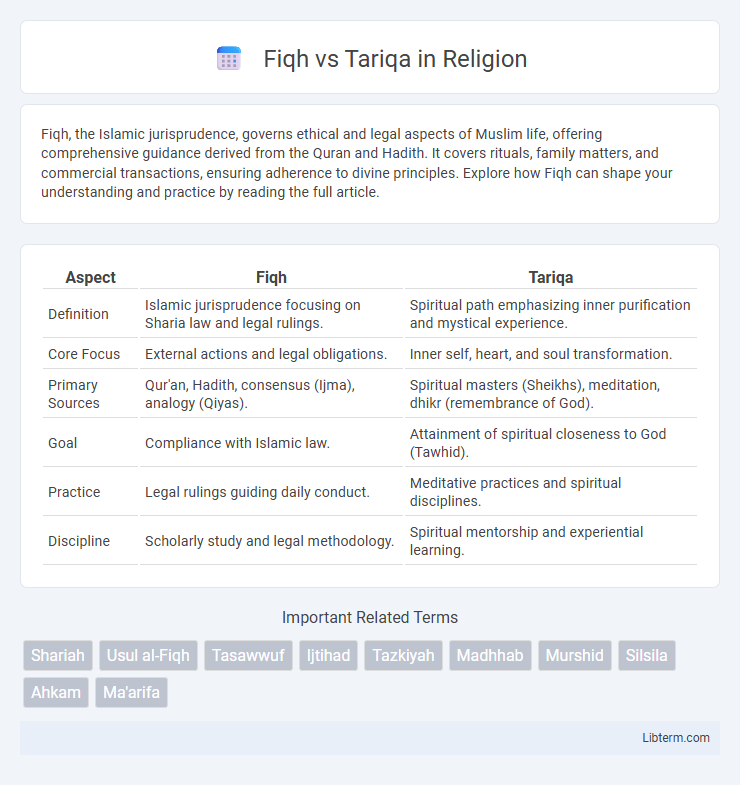 Fiqh vs Tariqa in Religion

Fiqh, the Islamic jurisprudence, governs ethical and legal aspects of Muslim life, offering comprehensive guidance derived from the Quran and Hadith. It covers rituals, family matters, and commercial transactions, ensuring adherence to divine principles. Explore how Fiqh can shape your understanding and practice by reading the full article.

| Aspect | Fiqh | Tariqa |
|---|---|---|
| Definition | Islamic jurisprudence focusing on Sharia law and legal rulings. | Spiritual path emphasizing inner purification and mystical experience. |
| Core Focus | External actions and legal obligations. | Inner self, heart, and soul transformation. |
| Primary Sources | Qur'an, Hadith, consensus (Ijma), analogy (Qiyas). | Spiritual masters (Sheikhs), meditation, dhikr (remembrance of God). |
| Goal | Compliance with Islamic law. | Attainment of spiritual closeness to God (Tawhid). |
| Practice | Legal rulings guiding daily conduct. | Meditative practices and spiritual disciplines. |
| Discipline | Scholarly study and legal methodology. | Spiritual mentorship and experiential learning. |

Important Related Terms

Shariah Usul al-Fiqh Tasawwuf Ijtihad Tazkiyah Madhhab Murshid Silsila Ahkam Ma'arifa

Libterm.com