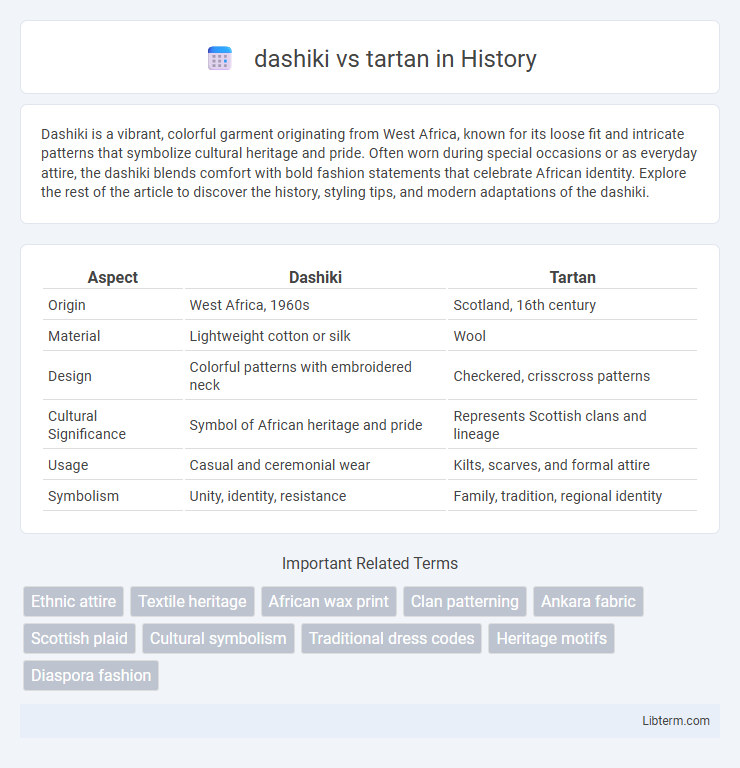 dashiki vs tartan in History

Dashiki is a vibrant, colorful garment originating from West Africa, known for its loose fit and intricate patterns that symbolize cultural heritage and pride. Often worn during special occasions or as everyday attire, the dashiki blends comfort with bold fashion statements that celebrate African identity. Explore the rest of the article to discover the history, styling tips, and modern adaptations of the dashiki.

| Aspect | Dashiki | Tartan |
|---|---|---|
| Origin | West Africa, 1960s | Scotland, 16th century |
| Material | Lightweight cotton or silk | Wool |
| Design | Colorful patterns with embroidered neck | Checkered, crisscross patterns |
| Cultural Significance | Symbol of African heritage and pride | Represents Scottish clans and lineage |
| Usage | Casual and ceremonial wear | Kilts, scarves, and formal attire |
| Symbolism | Unity, identity, resistance | Family, tradition, regional identity |

Important Related Terms

Ethnic attire
Textile heritage
African wax print
Clan patterning
Ankara fabric
Scottish plaid
Cultural symbolism
Traditional dress codes
Heritage motifs
Diaspora fashion

Libterm.com