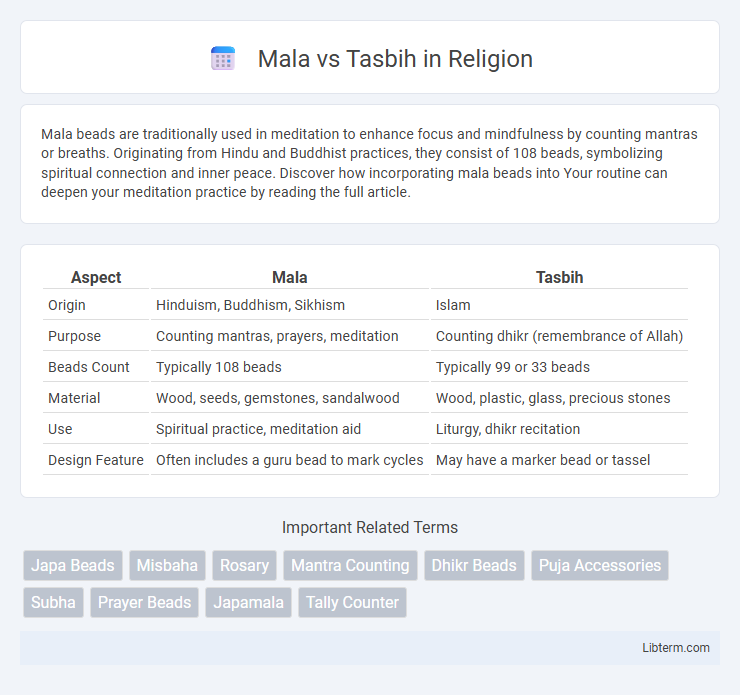 Mala vs Tasbih in Religion

Mala beads are traditionally used in meditation to enhance focus and mindfulness by counting mantras or breaths. Originating from Hindu and Buddhist practices, they consist of 108 beads, symbolizing spiritual connection and inner peace. Discover how incorporating mala beads into Your routine can deepen your meditation practice by reading the full article.

| Aspect | Mala | Tasbih |
|---|---|---|
| Origin | Hinduism, Buddhism, Sikhism | Islam |
| Purpose | Counting mantras, prayers, meditation | Counting dhikr (remembrance of Allah) |
| Beads Count | Typically 108 beads | Typically 99 or 33 beads |
| Material | Wood, seeds, gemstones, sandalwood | Wood, plastic, glass, precious stones |
| Use | Spiritual practice, meditation aid | Liturgy, dhikr recitation |
| Design Feature | Often includes a guru bead to mark cycles | May have a marker bead or tassel |

Important Related Terms

Japa Beads Misbaha Rosary Mantra Counting Dhikr Beads Puja Accessories Subha Prayer Beads Japamala Tally Counter

Libterm.com