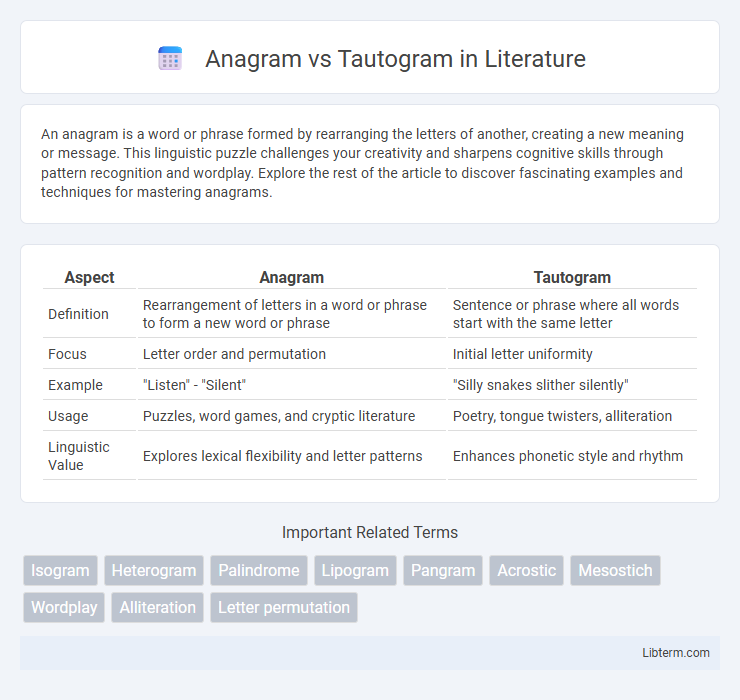 Anagram vs Tautogram in Literature

An anagram is a word or phrase formed by rearranging the letters of another, creating a new meaning or message. This linguistic puzzle challenges your creativity and sharpens cognitive skills through pattern recognition and wordplay. Explore the rest of the article to discover fascinating examples and techniques for mastering anagrams.

| Aspect | Anagram | Tautogram |
|---|---|---|
| Definition | Rearrangement of letters in a word or phrase to form a new word or phrase | Sentence or phrase where all words start with the same letter |
| Focus | Letter order and permutation | Initial letter uniformity |
| Example | "Listen" - "Silent" | "Silly snakes slither silently" |
| Usage | Puzzles, word games, and cryptic literature | Poetry, tongue twisters, alliteration |
| Linguistic Value | Explores lexical flexibility and letter patterns | Enhances phonetic style and rhythm |

Important Related Terms

Isogram
Heterogram
Palindrome
Lipogram
Pangram
Acrostic
Mesostich
Wordplay
Alliteration
Letter permutation

Libterm.com