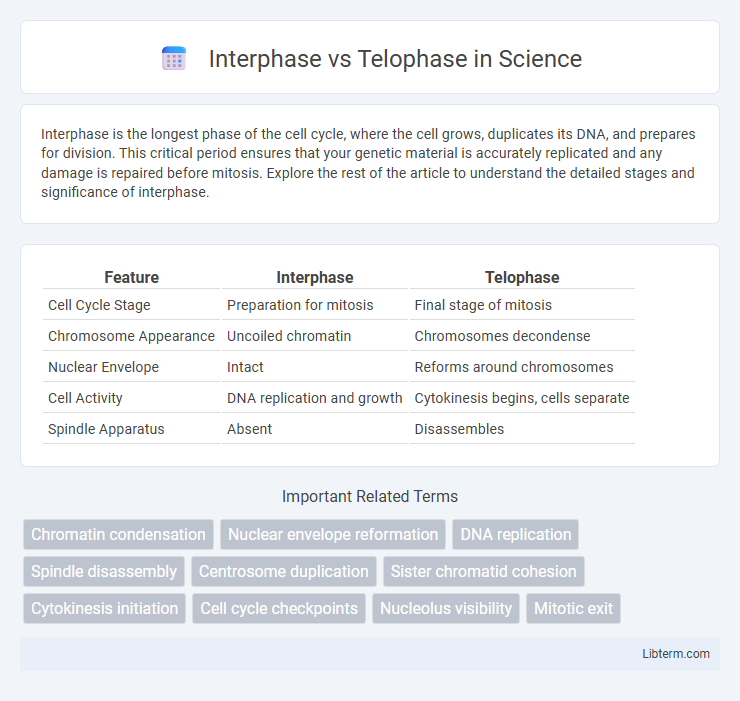 Interphase vs Telophase in Science

Interphase is the longest phase of the cell cycle, where the cell grows, duplicates its DNA, and prepares for division. This critical period ensures that your genetic material is accurately replicated and any damage is repaired before mitosis. Explore the rest of the article to understand the detailed stages and significance of interphase.

| Feature | Interphase | Telophase |
|---|---|---|
| Cell Cycle Stage | Preparation for mitosis | Final stage of mitosis |
| Chromosome Appearance | Uncoiled chromatin | Chromosomes decondense |
| Nuclear Envelope | Intact | Reforms around chromosomes |
| Cell Activity | DNA replication and growth | Cytokinesis begins, cells separate |
| Spindle Apparatus | Absent | Disassembles |

Important Related Terms

Chromatin condensation
Nuclear envelope reformation
DNA replication
Spindle disassembly
Centrosome duplication
Sister chromatid cohesion
Cytokinesis initiation
Cell cycle checkpoints
Nucleolus visibility
Mitotic exit

Libterm.com