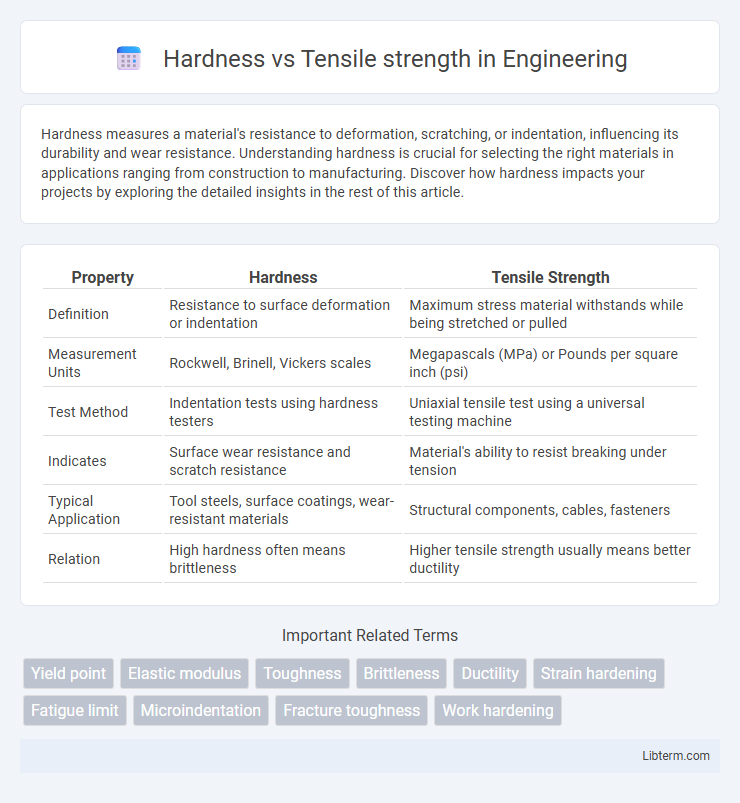 Hardness vs Tensile strength in Engineering

Hardness measures a material's resistance to deformation, scratching, or indentation, influencing its durability and wear resistance. Understanding hardness is crucial for selecting the right materials in applications ranging from construction to manufacturing. Discover how hardness impacts your projects by exploring the detailed insights in the rest of this article.

| Property | Hardness | Tensile Strength |
|---|---|---|
| Definition | Resistance to surface deformation or indentation | Maximum stress material withstands while being stretched or pulled |
| Measurement Units | Rockwell, Brinell, Vickers scales | Megapascals (MPa) or Pounds per square inch (psi) |
| Test Method | Indentation tests using hardness testers | Uniaxial tensile test using a universal testing machine |
| Indicates | Surface wear resistance and scratch resistance | Material's ability to resist breaking under tension |
| Typical Application | Tool steels, surface coatings, wear-resistant materials | Structural components, cables, fasteners |
| Relation | High hardness often means brittleness | Higher tensile strength usually means better ductility |

Important Related Terms

Yield point
Elastic modulus
Toughness
Brittleness
Ductility
Strain hardening
Fatigue limit
Microindentation
Fracture toughness
Work hardening

Libterm.com