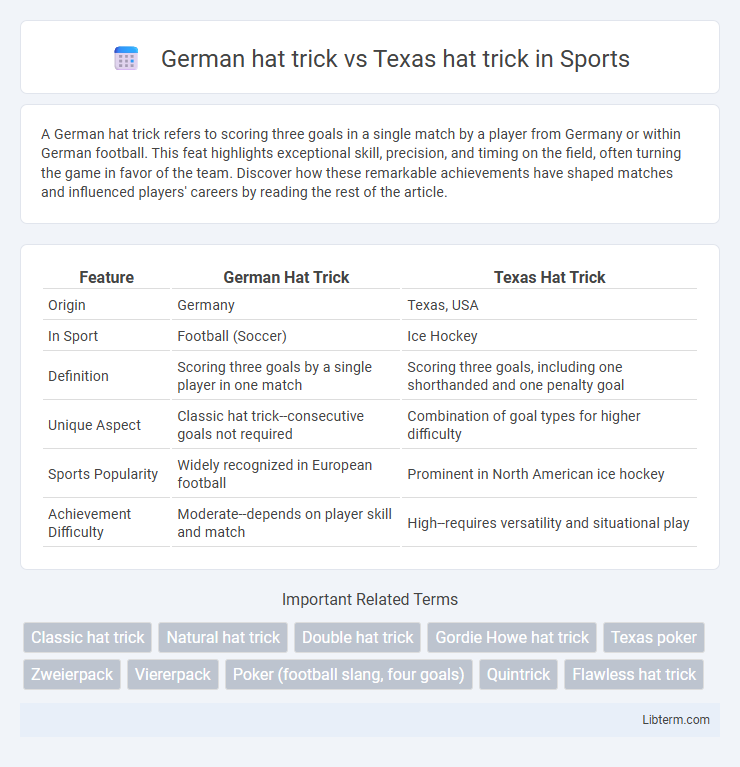 German hat trick vs Texas hat trick in Sports

A German hat trick refers to scoring three goals in a single match by a player from Germany or within German football. This feat highlights exceptional skill, precision, and timing on the field, often turning the game in favor of the team. Discover how these remarkable achievements have shaped matches and influenced players' careers by reading the rest of the article.

| Feature | German Hat Trick | Texas Hat Trick |
|---|---|---|
| Origin | Germany | Texas, USA |
| In Sport | Football (Soccer) | Ice Hockey |
| Definition | Scoring three goals by a single player in one match | Scoring three goals, including one shorthanded and one penalty goal |
| Unique Aspect | Classic hat trick--consecutive goals not required | Combination of goal types for higher difficulty |
| Sports Popularity | Widely recognized in European football | Prominent in North American ice hockey |
| Achievement Difficulty | Moderate--depends on player skill and match | High--requires versatility and situational play |

Important Related Terms

Classic hat trick
Natural hat trick
Double hat trick
Gordie Howe hat trick
Texas poker
Zweierpack
Viererpack
Poker (football slang, four goals)
Quintrick
Flawless hat trick

Libterm.com