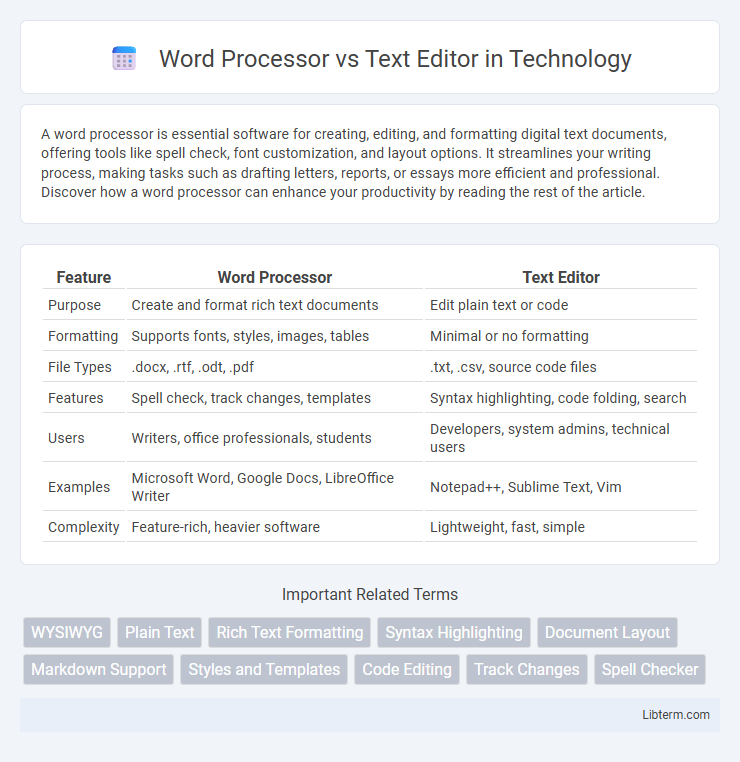 Word Processor vs Text Editor in Technology

A word processor is essential software for creating, editing, and formatting digital text documents, offering tools like spell check, font customization, and layout options. It streamlines your writing process, making tasks such as drafting letters, reports, or essays more efficient and professional. Discover how a word processor can enhance your productivity by reading the rest of the article.

| Feature | Word Processor | Text Editor |
|---|---|---|
| Purpose | Create and format rich text documents | Edit plain text or code |
| Formatting | Supports fonts, styles, images, tables | Minimal or no formatting |
| File Types | .docx, .rtf, .odt, .pdf | .txt, .csv, source code files |
| Features | Spell check, track changes, templates | Syntax highlighting, code folding, search |
| Users | Writers, office professionals, students | Developers, system admins, technical users |
| Examples | Microsoft Word, Google Docs, LibreOffice Writer | Notepad++, Sublime Text, Vim |
| Complexity | Feature-rich, heavier software | Lightweight, fast, simple |

Important Related Terms

WYSIWYG
Plain Text
Rich Text Formatting
Syntax Highlighting
Document Layout
Markdown Support
Styles and Templates
Code Editing
Track Changes
Spell Checker

Libterm.com