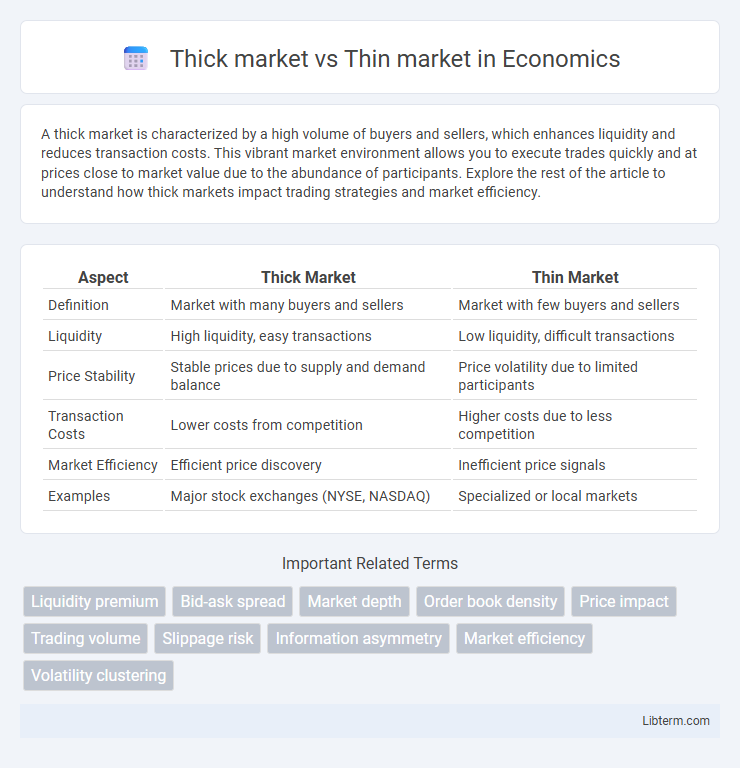 Thick market vs Thin market in Economics

A thick market is characterized by a high volume of buyers and sellers, which enhances liquidity and reduces transaction costs. This vibrant market environment allows you to execute trades quickly and at prices close to market value due to the abundance of participants. Explore the rest of the article to understand how thick markets impact trading strategies and market efficiency.

| Aspect | Thick Market | Thin Market |
|---|---|---|
| Definition | Market with many buyers and sellers | Market with few buyers and sellers |
| Liquidity | High liquidity, easy transactions | Low liquidity, difficult transactions |
| Price Stability | Stable prices due to supply and demand balance | Price volatility due to limited participants |
| Transaction Costs | Lower costs from competition | Higher costs due to less competition |
| Market Efficiency | Efficient price discovery | Inefficient price signals |
| Examples | Major stock exchanges (NYSE, NASDAQ) | Specialized or local markets |

Important Related Terms

Liquidity premium
Bid-ask spread
Market depth
Order book density
Price impact
Trading volume
Slippage risk
Information asymmetry
Market efficiency
Volatility clustering

Libterm.com