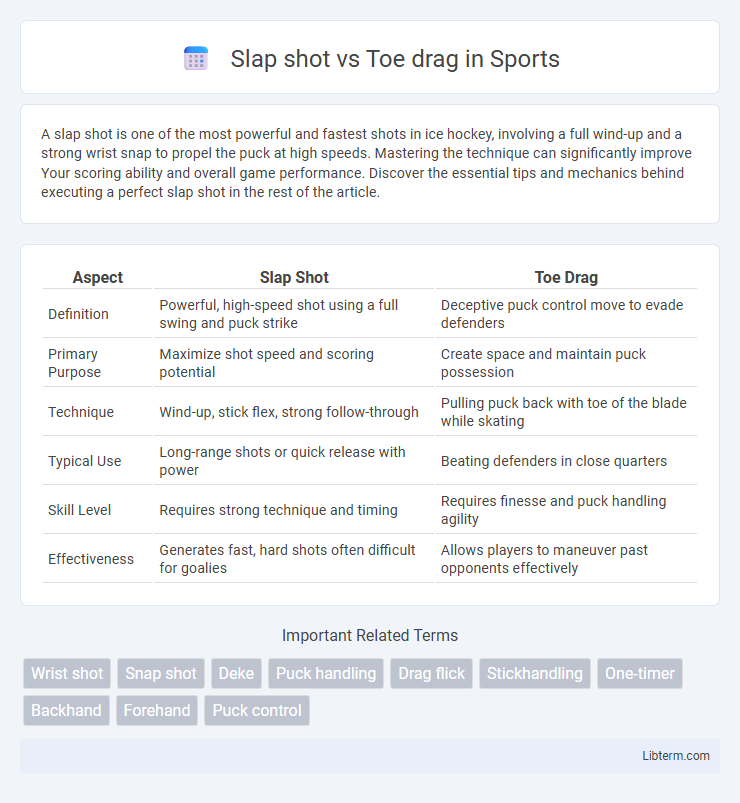 Slap shot vs Toe drag in Sports

A slap shot is one of the most powerful and fastest shots in ice hockey, involving a full wind-up and a strong wrist snap to propel the puck at high speeds. Mastering the technique can significantly improve Your scoring ability and overall game performance. Discover the essential tips and mechanics behind executing a perfect slap shot in the rest of the article.

| Aspect | Slap Shot | Toe Drag |
|---|---|---|
| Definition | Powerful, high-speed shot using a full swing and puck strike | Deceptive puck control move to evade defenders |
| Primary Purpose | Maximize shot speed and scoring potential | Create space and maintain puck possession |
| Technique | Wind-up, stick flex, strong follow-through | Pulling puck back with toe of the blade while skating |
| Typical Use | Long-range shots or quick release with power | Beating defenders in close quarters |
| Skill Level | Requires strong technique and timing | Requires finesse and puck handling agility |
| Effectiveness | Generates fast, hard shots often difficult for goalies | Allows players to maneuver past opponents effectively |

Important Related Terms

Wrist shot Snap shot Deke Puck handling Drag flick Stickhandling One-timer Backhand Forehand Puck control

Libterm.com