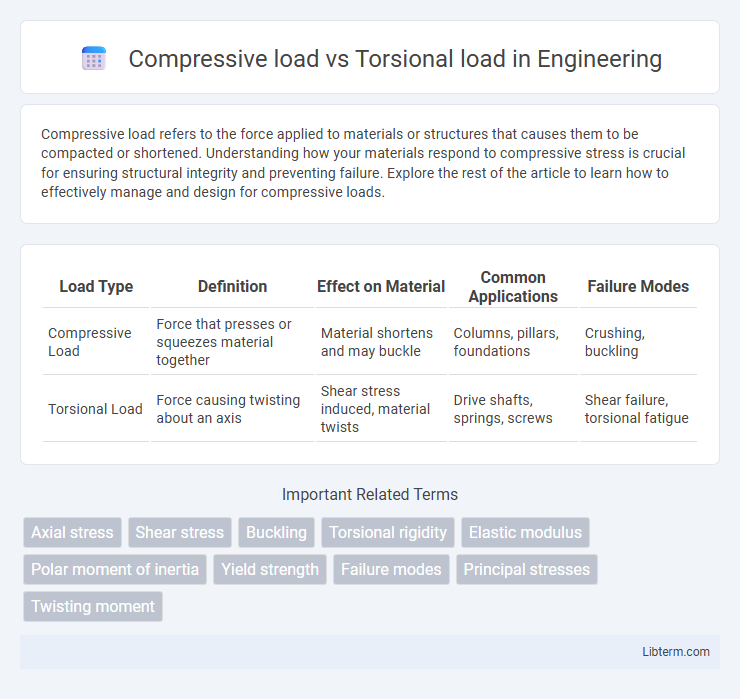 Compressive load vs Torsional load in Engineering

Compressive load refers to the force applied to materials or structures that causes them to be compacted or shortened. Understanding how your materials respond to compressive stress is crucial for ensuring structural integrity and preventing failure. Explore the rest of the article to learn how to effectively manage and design for compressive loads.

| Load Type | Definition | Effect on Material | Common Applications | Failure Modes |
|---|---|---|---|---|
| Compressive Load | Force that presses or squeezes material together | Material shortens and may buckle | Columns, pillars, foundations | Crushing, buckling |
| Torsional Load | Force causing twisting about an axis | Shear stress induced, material twists | Drive shafts, springs, screws | Shear failure, torsional fatigue |

Important Related Terms

Axial stress
Shear stress
Buckling
Torsional rigidity
Elastic modulus
Polar moment of inertia
Yield strength
Failure modes
Principal stresses
Twisting moment

Libterm.com