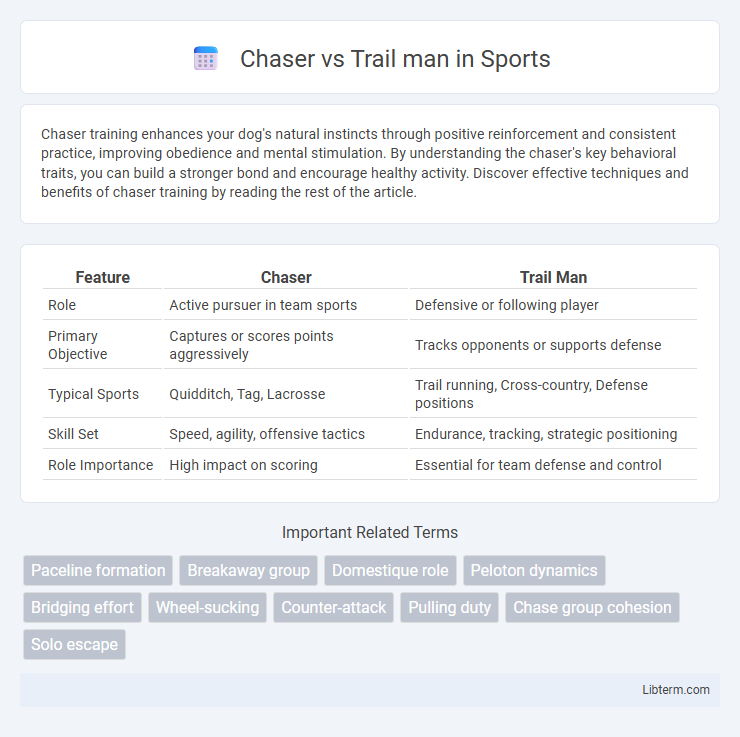 Chaser vs Trail man in Sports

Chaser training enhances your dog's natural instincts through positive reinforcement and consistent practice, improving obedience and mental stimulation. By understanding the chaser's key behavioral traits, you can build a stronger bond and encourage healthy activity. Discover effective techniques and benefits of chaser training by reading the rest of the article.

| Feature | Chaser | Trail Man |
|---|---|---|
| Role | Active pursuer in team sports | Defensive or following player |
| Primary Objective | Captures or scores points aggressively | Tracks opponents or supports defense |
| Typical Sports | Quidditch, Tag, Lacrosse | Trail running, Cross-country, Defense positions |
| Skill Set | Speed, agility, offensive tactics | Endurance, tracking, strategic positioning |
| Role Importance | High impact on scoring | Essential for team defense and control |

Important Related Terms

Paceline formation
Breakaway group
Domestique role
Peloton dynamics
Bridging effort
Wheel-sucking
Counter-attack
Pulling duty
Chase group cohesion
Solo escape

Libterm.com