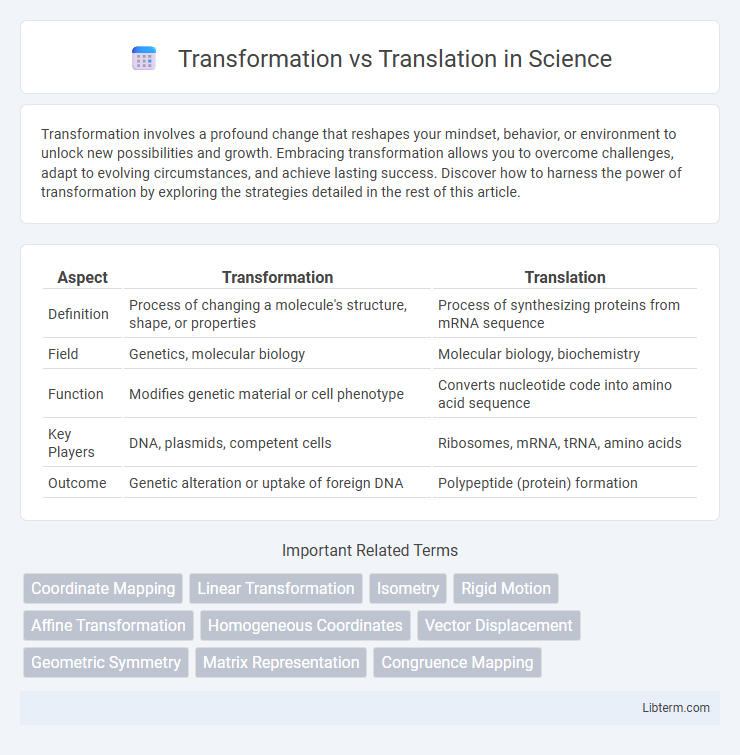 Transformation vs Translation in Science

Transformation involves a profound change that reshapes your mindset, behavior, or environment to unlock new possibilities and growth. Embracing transformation allows you to overcome challenges, adapt to evolving circumstances, and achieve lasting success. Discover how to harness the power of transformation by exploring the strategies detailed in the rest of this article.

| Aspect | Transformation | Translation |
|---|---|---|
| Definition | Process of changing a molecule's structure, shape, or properties | Process of synthesizing proteins from mRNA sequence |
| Field | Genetics, molecular biology | Molecular biology, biochemistry |
| Function | Modifies genetic material or cell phenotype | Converts nucleotide code into amino acid sequence |
| Key Players | DNA, plasmids, competent cells | Ribosomes, mRNA, tRNA, amino acids |
| Outcome | Genetic alteration or uptake of foreign DNA | Polypeptide (protein) formation |

Important Related Terms

Coordinate Mapping
Linear Transformation
Isometry
Rigid Motion
Affine Transformation
Homogeneous Coordinates
Vector Displacement
Geometric Symmetry
Matrix Representation
Congruence Mapping

Libterm.com