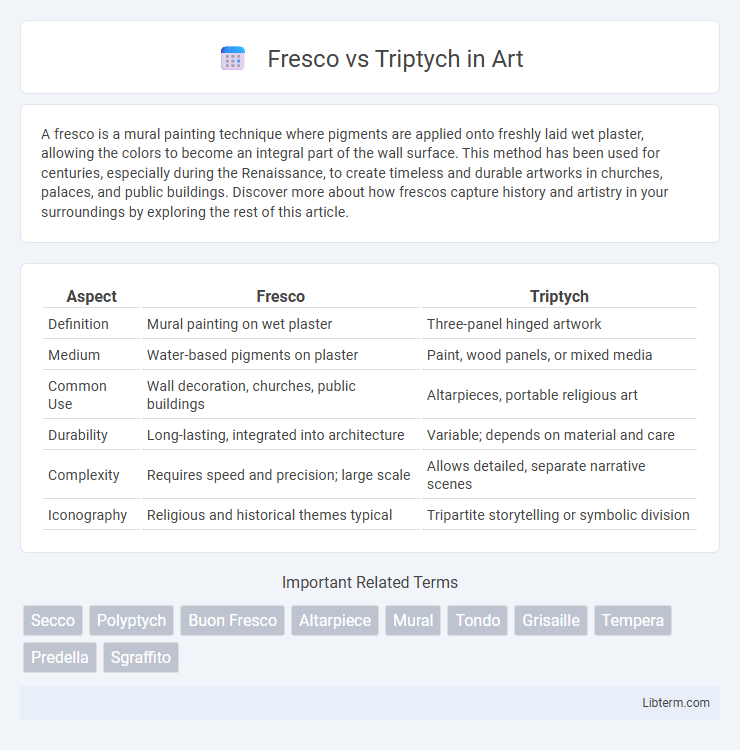 Fresco vs Triptych in Art

A fresco is a mural painting technique where pigments are applied onto freshly laid wet plaster, allowing the colors to become an integral part of the wall surface. This method has been used for centuries, especially during the Renaissance, to create timeless and durable artworks in churches, palaces, and public buildings. Discover more about how frescos capture history and artistry in your surroundings by exploring the rest of this article.

| Aspect | Fresco | Triptych |
|---|---|---|
| Definition | Mural painting on wet plaster | Three-panel hinged artwork |
| Medium | Water-based pigments on plaster | Paint, wood panels, or mixed media |
| Common Use | Wall decoration, churches, public buildings | Altarpieces, portable religious art |
| Durability | Long-lasting, integrated into architecture | Variable; depends on material and care |
| Complexity | Requires speed and precision; large scale | Allows detailed, separate narrative scenes |
| Iconography | Religious and historical themes typical | Tripartite storytelling or symbolic division |

Important Related Terms

Secco
Polyptych
Buon Fresco
Altarpiece
Mural
Tondo
Grisaille
Tempera
Predella
Sgraffito

Libterm.com