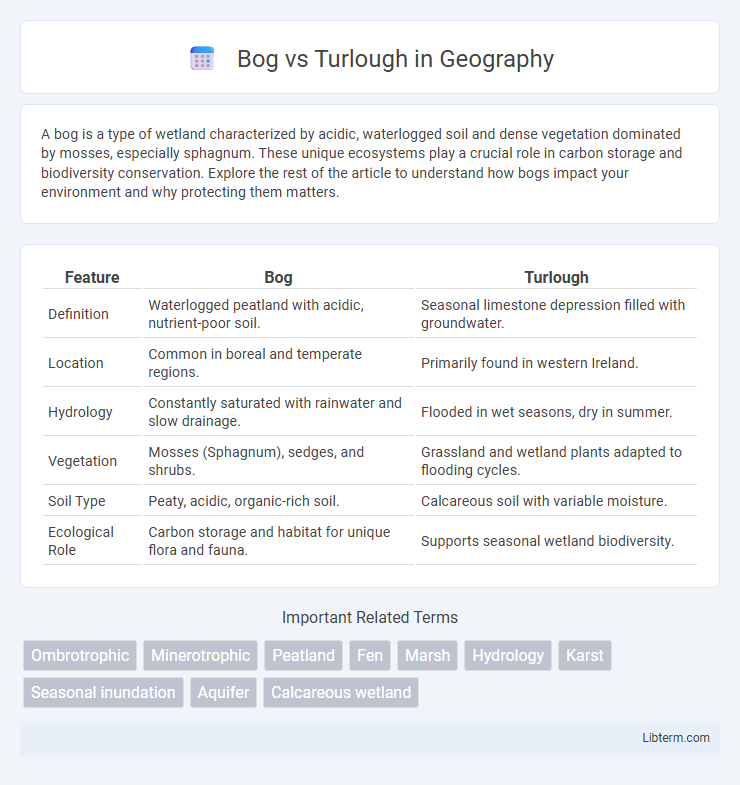 Bog vs Turlough in Geography

A bog is a type of wetland characterized by acidic, waterlogged soil and dense vegetation dominated by mosses, especially sphagnum. These unique ecosystems play a crucial role in carbon storage and biodiversity conservation. Explore the rest of the article to understand how bogs impact your environment and why protecting them matters.

| Feature | Bog | Turlough |
|---|---|---|
| Definition | Waterlogged peatland with acidic, nutrient-poor soil. | Seasonal limestone depression filled with groundwater. |
| Location | Common in boreal and temperate regions. | Primarily found in western Ireland. |
| Hydrology | Constantly saturated with rainwater and slow drainage. | Flooded in wet seasons, dry in summer. |
| Vegetation | Mosses (Sphagnum), sedges, and shrubs. | Grassland and wetland plants adapted to flooding cycles. |
| Soil Type | Peaty, acidic, organic-rich soil. | Calcareous soil with variable moisture. |
| Ecological Role | Carbon storage and habitat for unique flora and fauna. | Supports seasonal wetland biodiversity. |

Important Related Terms

Ombrotrophic Minerotrophic Peatland Fen Marsh Hydrology Karst Seasonal inundation Aquifer Calcareous wetland

Libterm.com