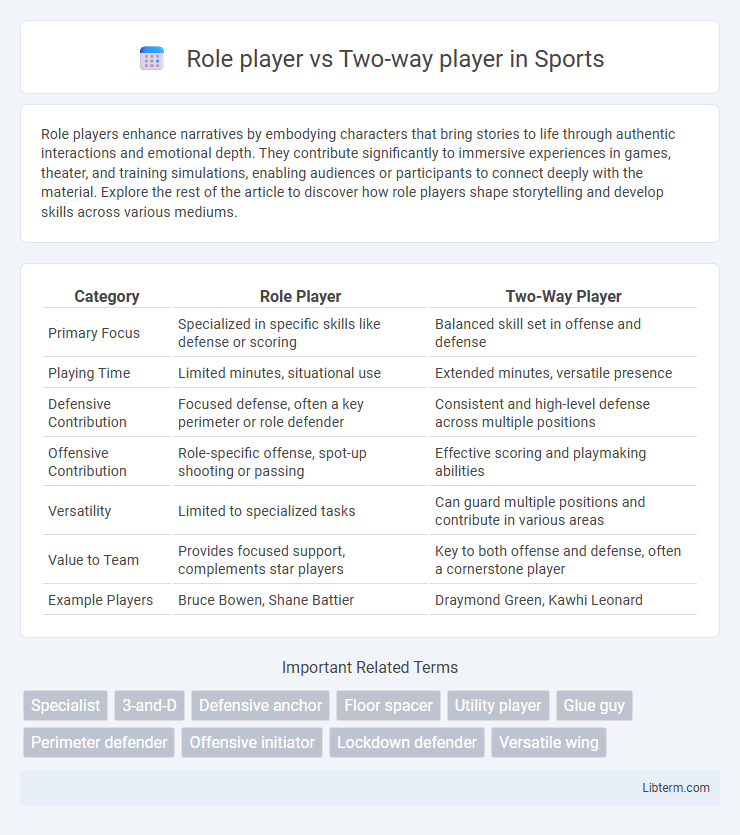 Role player vs Two-way player in Sports

Role players enhance narratives by embodying characters that bring stories to life through authentic interactions and emotional depth. They contribute significantly to immersive experiences in games, theater, and training simulations, enabling audiences or participants to connect deeply with the material. Explore the rest of the article to discover how role players shape storytelling and develop skills across various mediums.

| Category | Role Player | Two-Way Player |
|---|---|---|
| Primary Focus | Specialized in specific skills like defense or scoring | Balanced skill set in offense and defense |
| Playing Time | Limited minutes, situational use | Extended minutes, versatile presence |
| Defensive Contribution | Focused defense, often a key perimeter or role defender | Consistent and high-level defense across multiple positions |
| Offensive Contribution | Role-specific offense, spot-up shooting or passing | Effective scoring and playmaking abilities |
| Versatility | Limited to specialized tasks | Can guard multiple positions and contribute in various areas |
| Value to Team | Provides focused support, complements star players | Key to both offense and defense, often a cornerstone player |
| Example Players | Bruce Bowen, Shane Battier | Draymond Green, Kawhi Leonard |

Important Related Terms

Specialist 3-and-D Defensive anchor Floor spacer Utility player Glue guy Perimeter defender Offensive initiator Lockdown defender Versatile wing

Libterm.com