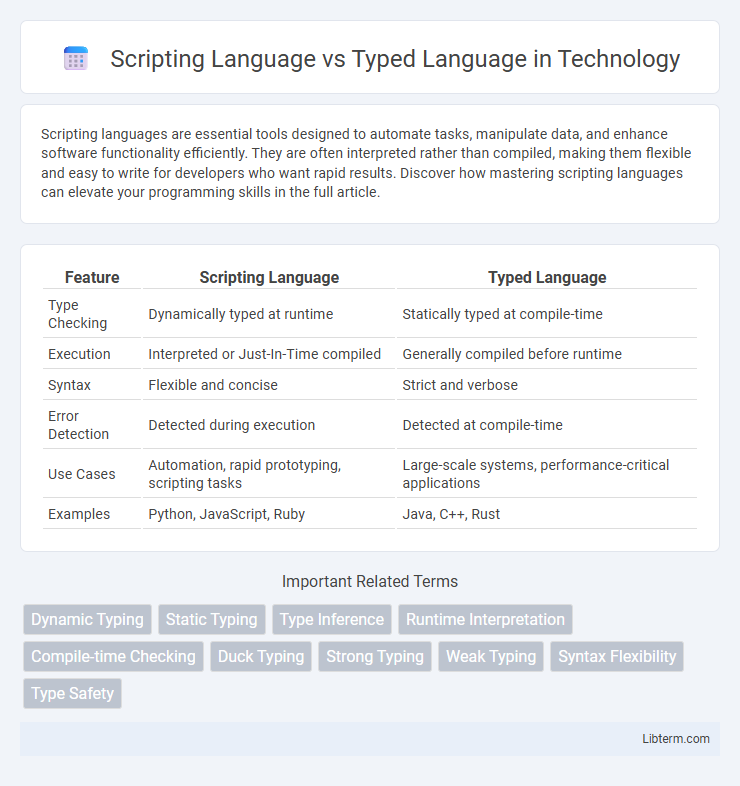 Scripting Language vs Typed Language in Technology

Scripting languages are essential tools designed to automate tasks, manipulate data, and enhance software functionality efficiently. They are often interpreted rather than compiled, making them flexible and easy to write for developers who want rapid results. Discover how mastering scripting languages can elevate your programming skills in the full article.

| Feature | Scripting Language | Typed Language |
|---|---|---|
| Type Checking | Dynamically typed at runtime | Statically typed at compile-time |
| Execution | Interpreted or Just-In-Time compiled | Generally compiled before runtime |
| Syntax | Flexible and concise | Strict and verbose |
| Error Detection | Detected during execution | Detected at compile-time |
| Use Cases | Automation, rapid prototyping, scripting tasks | Large-scale systems, performance-critical applications |
| Examples | Python, JavaScript, Ruby | Java, C++, Rust |

Important Related Terms

Dynamic Typing
Static Typing
Type Inference
Runtime Interpretation
Compile-time Checking
Duck Typing
Strong Typing
Weak Typing
Syntax Flexibility
Type Safety

Libterm.com