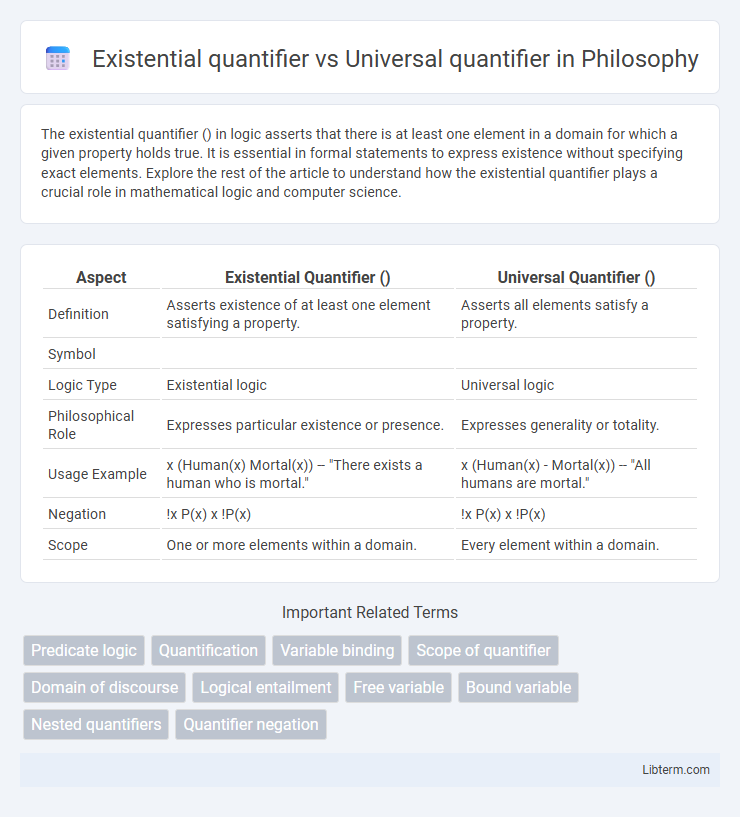 Existential quantifier vs Universal quantifier in Philosophy

The existential quantifier () in logic asserts that there is at least one element in a domain for which a given property holds true. It is essential in formal statements to express existence without specifying exact elements. Explore the rest of the article to understand how the existential quantifier plays a crucial role in mathematical logic and computer science.

| Aspect | Existential Quantifier () | Universal Quantifier () |
|---|---|---|
| Definition | Asserts existence of at least one element satisfying a property. | Asserts all elements satisfy a property. |
| Symbol | | |
| Logic Type | Existential logic | Universal logic |
| Philosophical Role | Expresses particular existence or presence. | Expresses generality or totality. |
| Usage Example | x (Human(x) Mortal(x)) -- "There exists a human who is mortal." | x (Human(x) - Mortal(x)) -- "All humans are mortal." |
| Negation | !x P(x) x !P(x) | !x P(x) x !P(x) |
| Scope | One or more elements within a domain. | Every element within a domain. |

Important Related Terms

Predicate logic
Quantification
Variable binding
Scope of quantifier
Domain of discourse
Logical entailment
Free variable
Bound variable
Nested quantifiers
Quantifier negation

Libterm.com