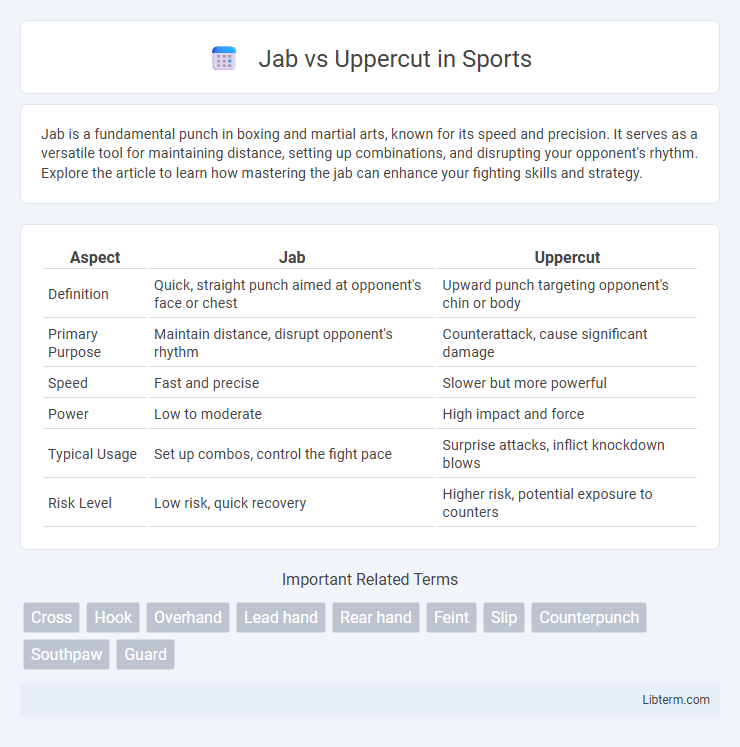 Jab vs Uppercut in Sports

Jab is a fundamental punch in boxing and martial arts, known for its speed and precision. It serves as a versatile tool for maintaining distance, setting up combinations, and disrupting your opponent's rhythm. Explore the article to learn how mastering the jab can enhance your fighting skills and strategy.

| Aspect | Jab | Uppercut |
|---|---|---|
| Definition | Quick, straight punch aimed at opponent's face or chest | Upward punch targeting opponent's chin or body |
| Primary Purpose | Maintain distance, disrupt opponent's rhythm | Counterattack, cause significant damage |
| Speed | Fast and precise | Slower but more powerful |
| Power | Low to moderate | High impact and force |
| Typical Usage | Set up combos, control the fight pace | Surprise attacks, inflict knockdown blows |
| Risk Level | Low risk, quick recovery | Higher risk, potential exposure to counters |

Important Related Terms

Cross Hook Overhand Lead hand Rear hand Feint Slip Counterpunch Southpaw Guard

Libterm.com