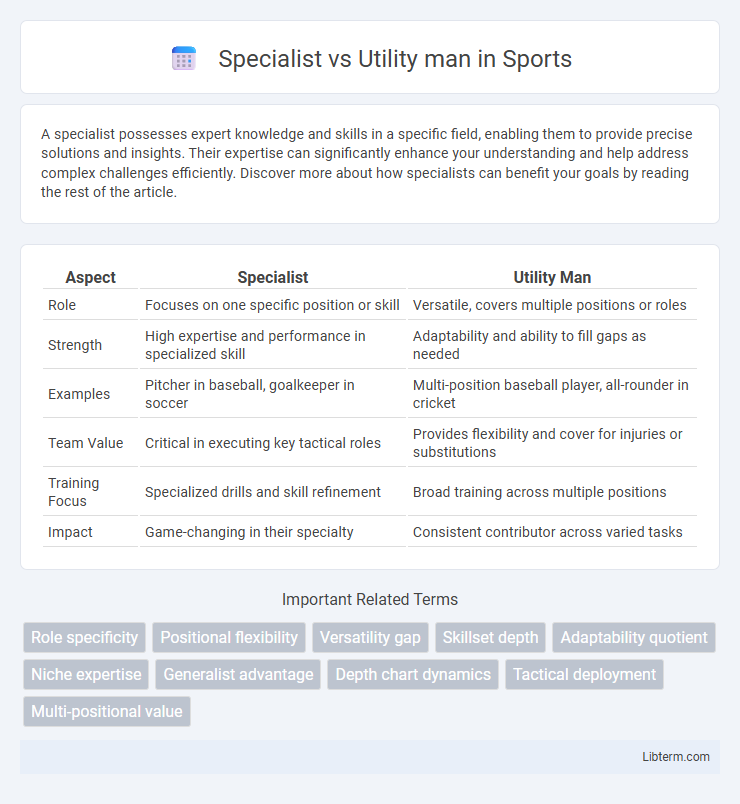 Specialist vs Utility man in Sports

A specialist possesses expert knowledge and skills in a specific field, enabling them to provide precise solutions and insights. Their expertise can significantly enhance your understanding and help address complex challenges efficiently. Discover more about how specialists can benefit your goals by reading the rest of the article.

| Aspect | Specialist | Utility Man |
|---|---|---|
| Role | Focuses on one specific position or skill | Versatile, covers multiple positions or roles |
| Strength | High expertise and performance in specialized skill | Adaptability and ability to fill gaps as needed |
| Examples | Pitcher in baseball, goalkeeper in soccer | Multi-position baseball player, all-rounder in cricket |
| Team Value | Critical in executing key tactical roles | Provides flexibility and cover for injuries or substitutions |
| Training Focus | Specialized drills and skill refinement | Broad training across multiple positions |
| Impact | Game-changing in their specialty | Consistent contributor across varied tasks |

Important Related Terms

Role specificity
Positional flexibility
Versatility gap
Skillset depth
Adaptability quotient
Niche expertise
Generalist advantage
Depth chart dynamics
Tactical deployment
Multi-positional value

Libterm.com