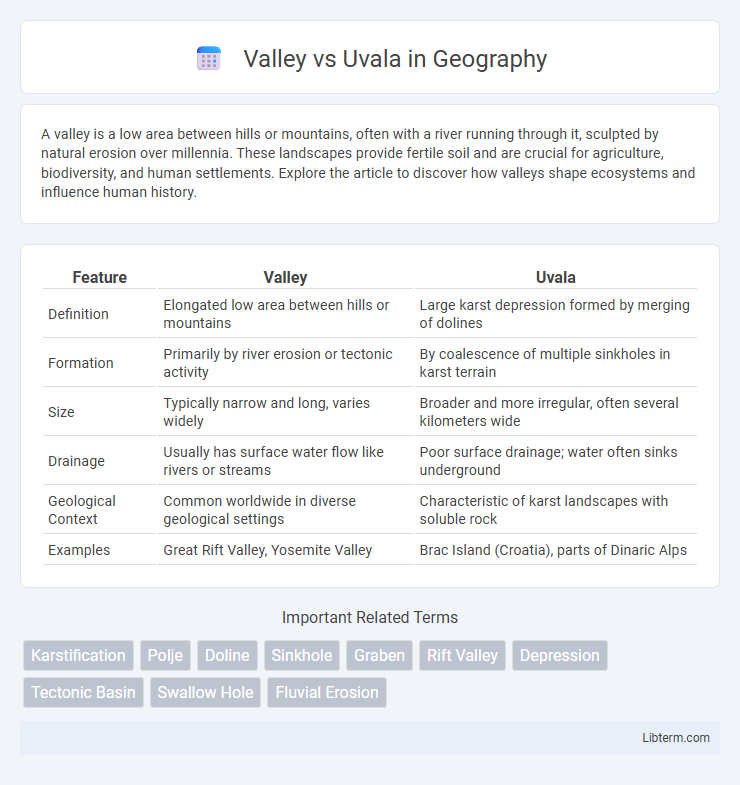 Valley vs Uvala in Geography

A valley is a low area between hills or mountains, often with a river running through it, sculpted by natural erosion over millennia. These landscapes provide fertile soil and are crucial for agriculture, biodiversity, and human settlements. Explore the article to discover how valleys shape ecosystems and influence human history.

| Feature | Valley | Uvala |
|---|---|---|
| Definition | Elongated low area between hills or mountains | Large karst depression formed by merging of dolines |
| Formation | Primarily by river erosion or tectonic activity | By coalescence of multiple sinkholes in karst terrain |
| Size | Typically narrow and long, varies widely | Broader and more irregular, often several kilometers wide |
| Drainage | Usually has surface water flow like rivers or streams | Poor surface drainage; water often sinks underground |
| Geological Context | Common worldwide in diverse geological settings | Characteristic of karst landscapes with soluble rock |
| Examples | Great Rift Valley, Yosemite Valley | Brac Island (Croatia), parts of Dinaric Alps |

Important Related Terms

Karstification Polje Doline Sinkhole Graben Rift Valley Depression Tectonic Basin Swallow Hole Fluvial Erosion

Libterm.com